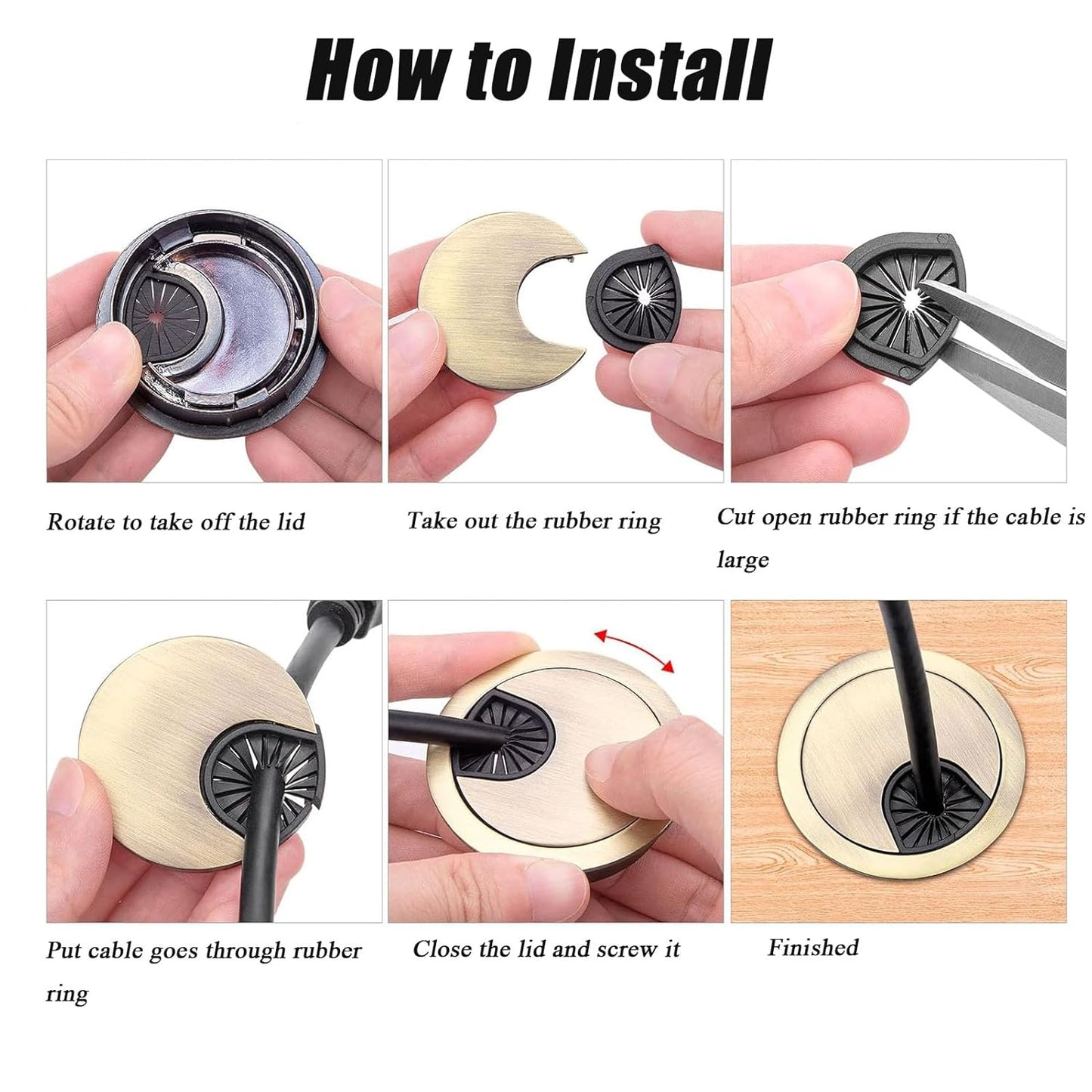 How to Install

Rotate to take off the lid

Take out the rubber ring

Cut open rubber ring if the cable is large

Put cable goes through rubber ring

Close the lid and screw it

Finished