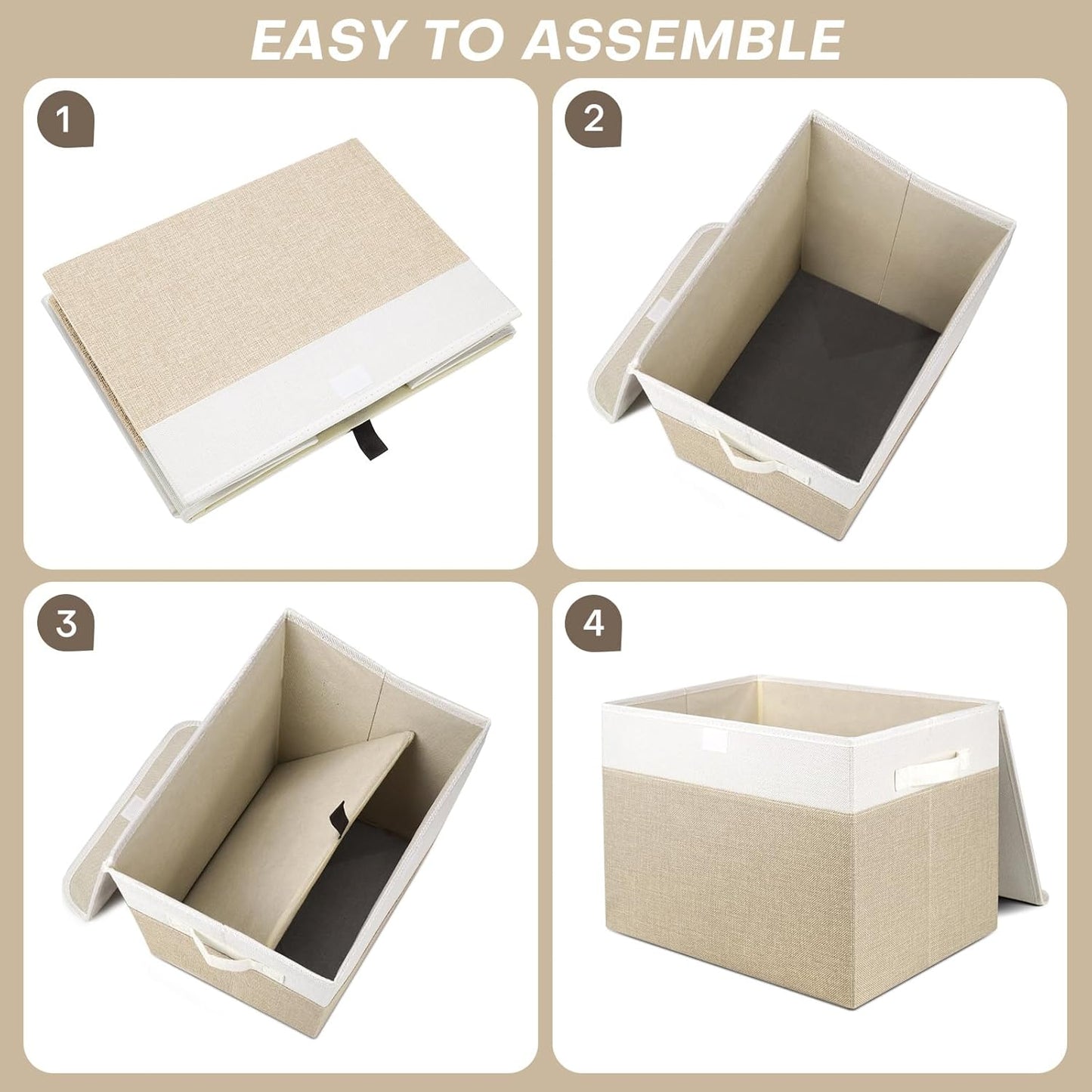 EASY TO ASSEMBLE

1

2

3

4