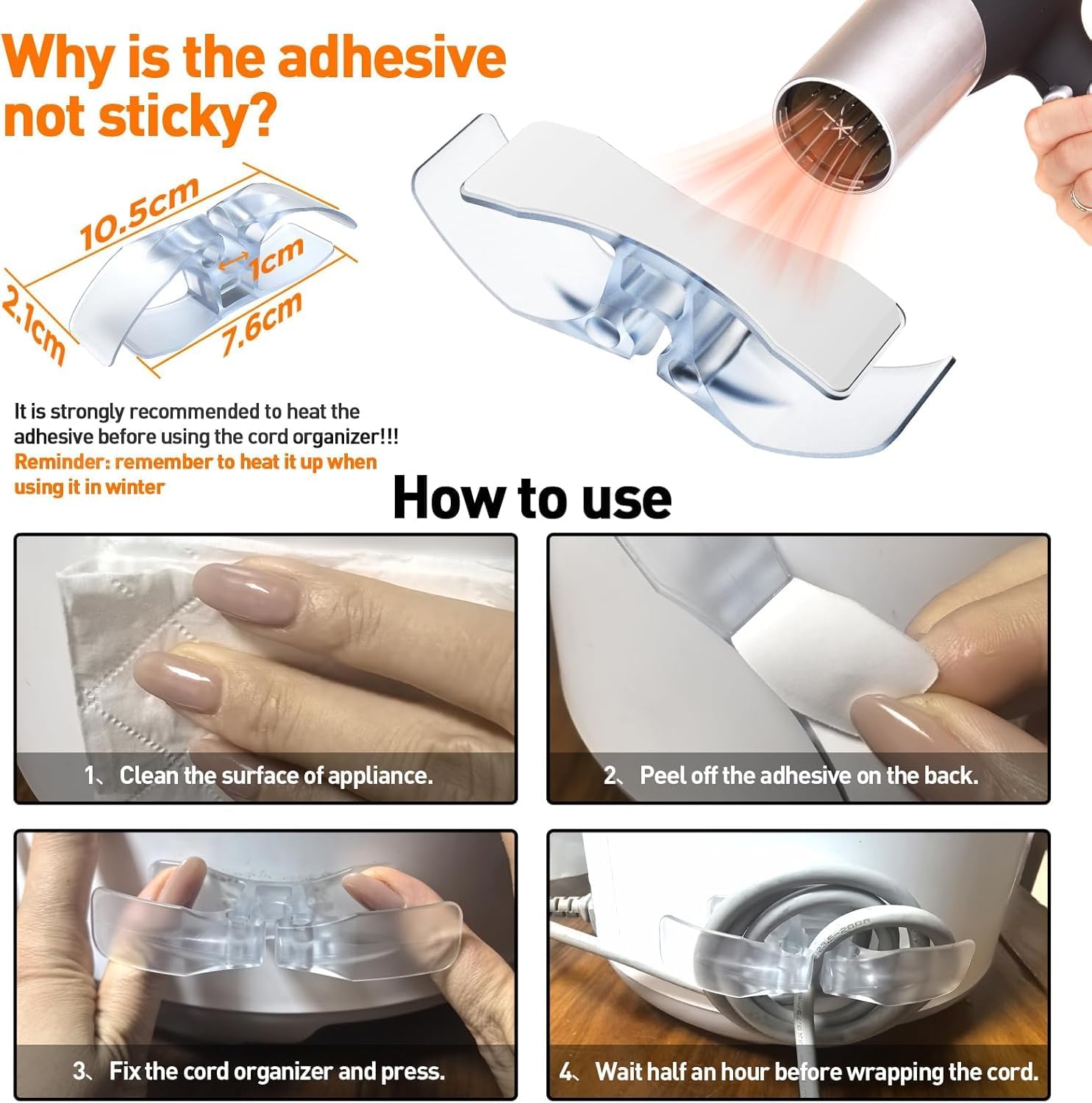 Why is the adhesive not sticky?

10.5cm

1cm

2.1cm

7.6cm

It is strongly recommended to heat the adhesive before using the cord organizer!!!

Reminder: remember to heat it up when using it in winter

How to use

1、Clean the surface of appliance.

2、Peel off the adhesive on the back.

3、Fix the cord organizer and press.

4、Wait half an hour before wrapping the cord.