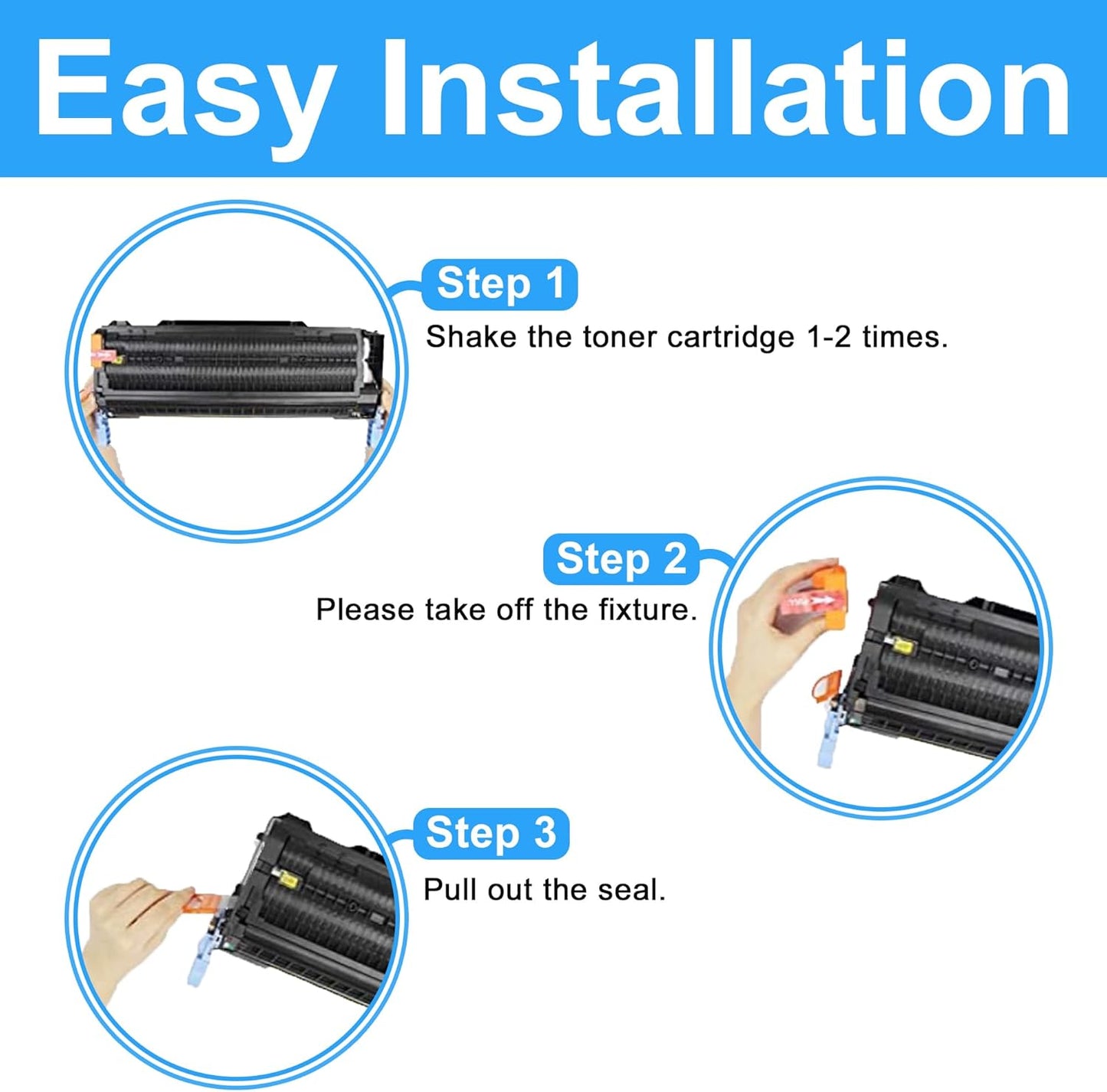 Easy Installation

Step 1
Shake the toner cartridge 1-2 times.

Step 2
Please take off the fixture.

Step 3
Pull out the seal.