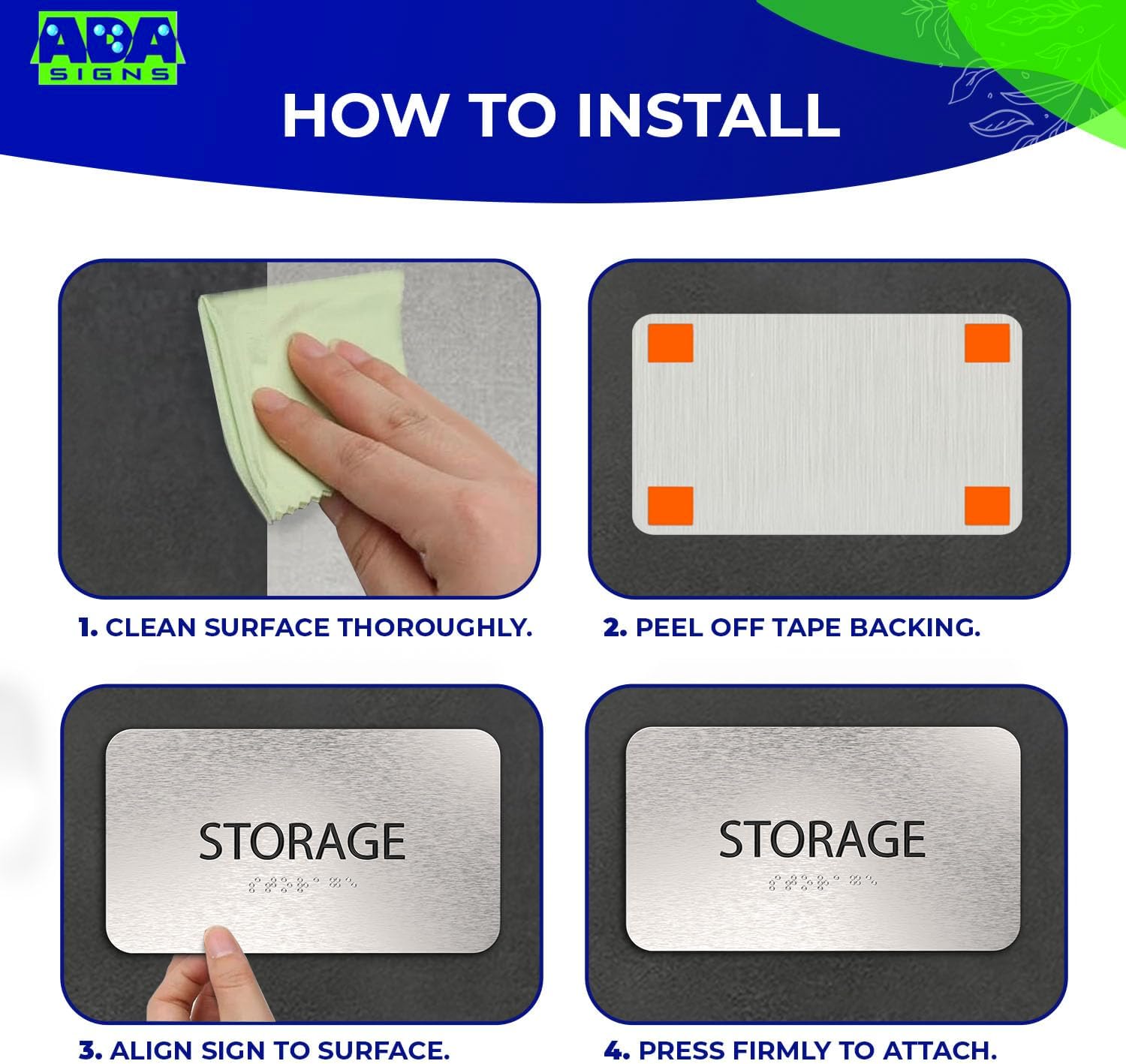 ADA SIGNS

HOW TO INSTALL

1. CLEAN SURFACE THOROUGHLY.

2. PEEL OFF TAPE BACKING.

STORAGE

3. ALIGN SIGN TO SURFACE.

STORAGE

4. PRESS FIRMLY TO ATTACH.