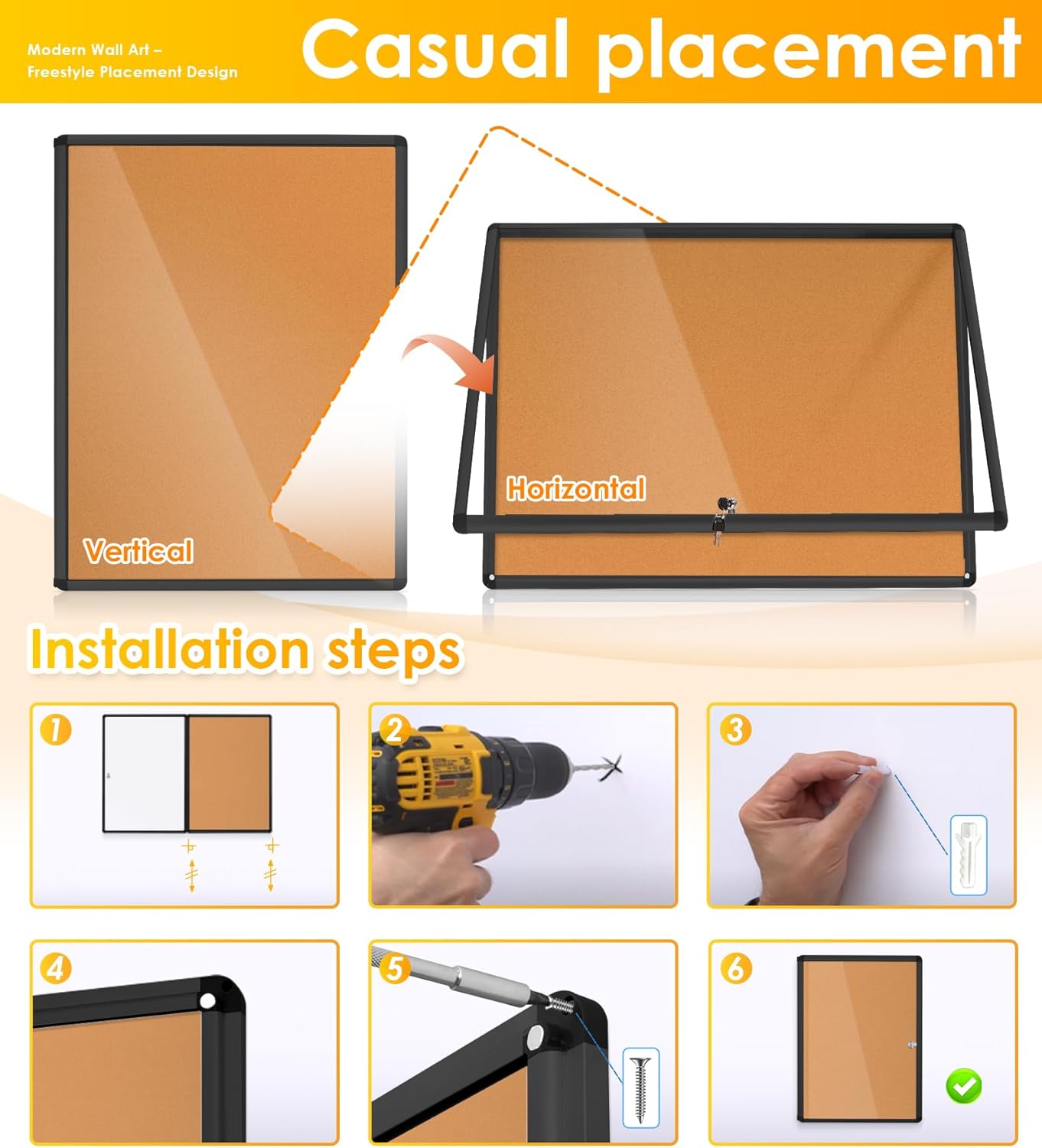 Modern Wall Art – Freestyle Placement Design

Casual placement

Vertical

Horizontal

Installation steps

1

2

3

4

5

6