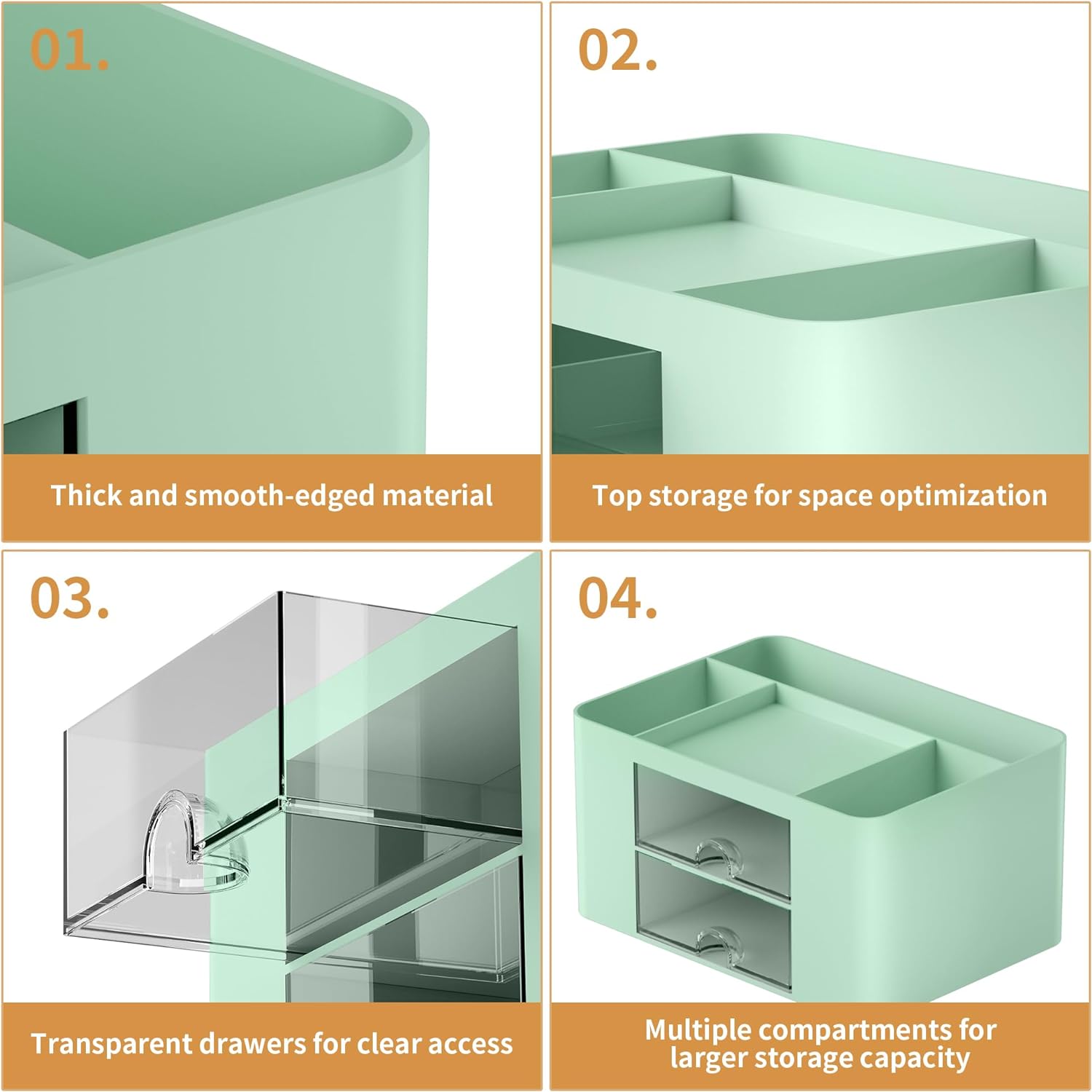 01.

Thick and smooth-edged material

02.

Top storage for space optimization

03.

Transparent drawers for clear access

04.

Multiple compartments for larger storage capacity