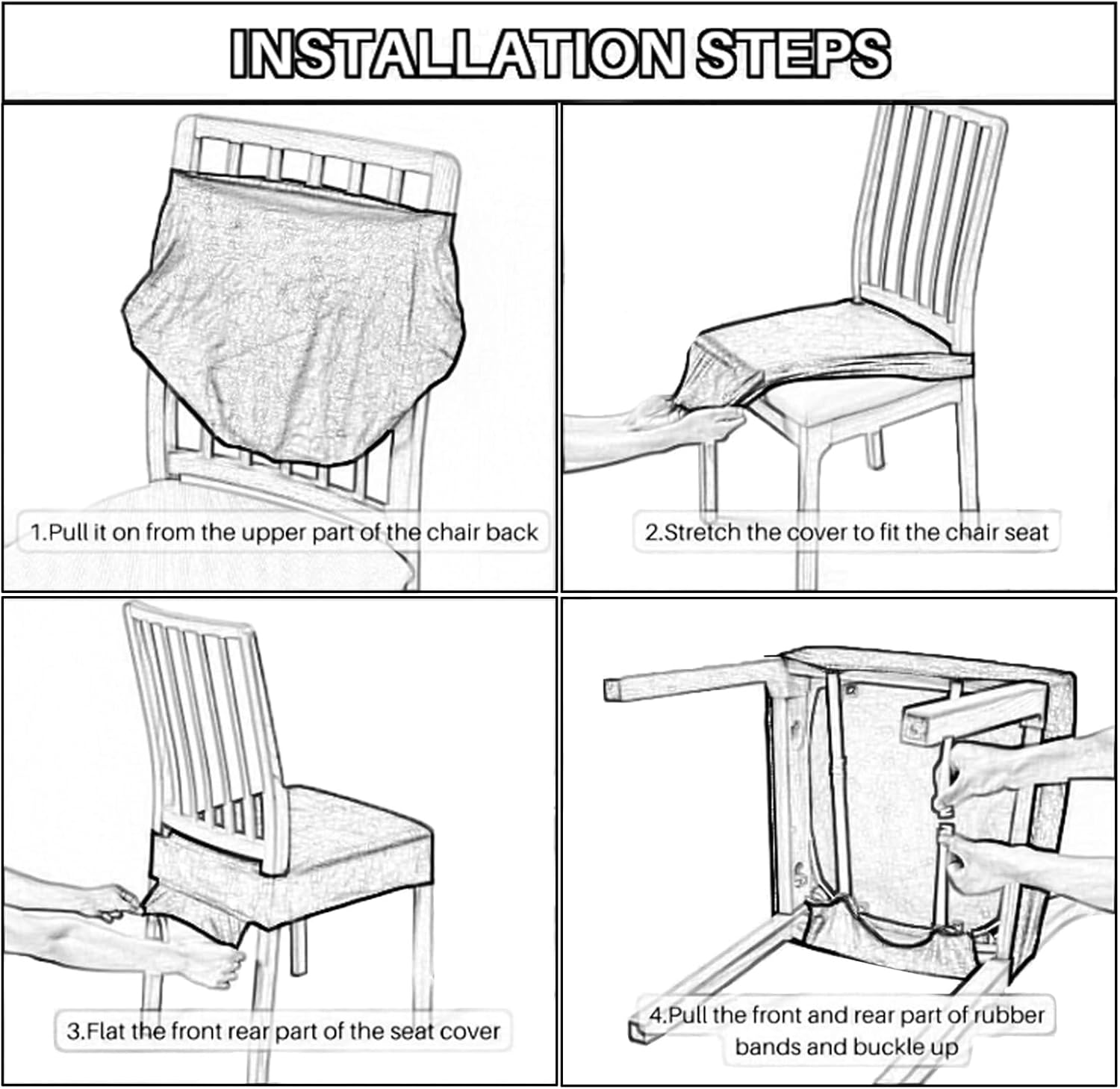 INSTALLATION STEPS

1.Pull it on from the upper part of the chair back

2.Stretch the cover to fit the chair seat

3.Flat the front rear part of the seat cover

4.Pull the front and rear part of rubber bands and buckle up