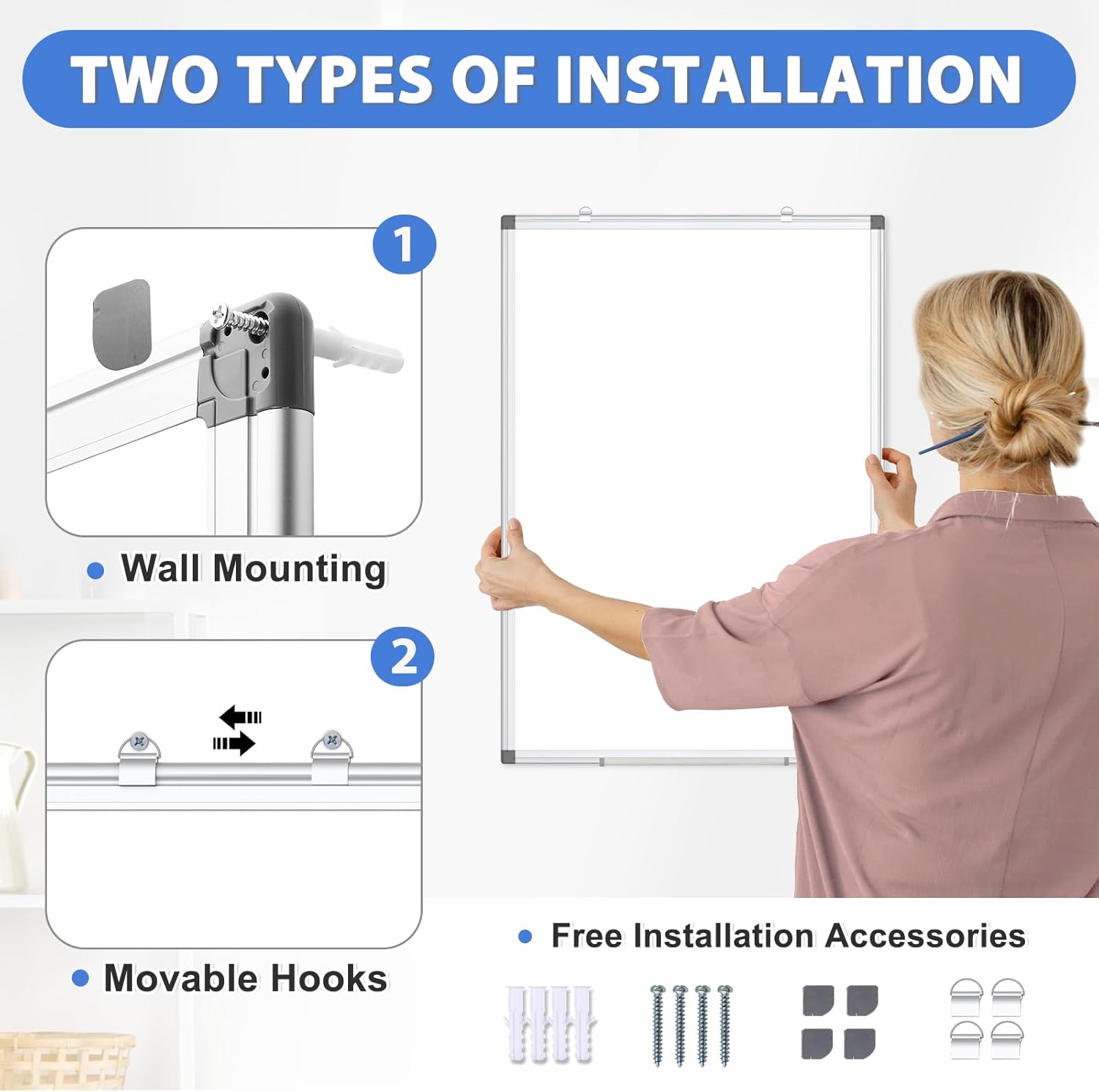 TWO TYPES OF INSTALLATION

1

• Wall Mounting

2

• Movable Hooks

• Free Installation Accessories