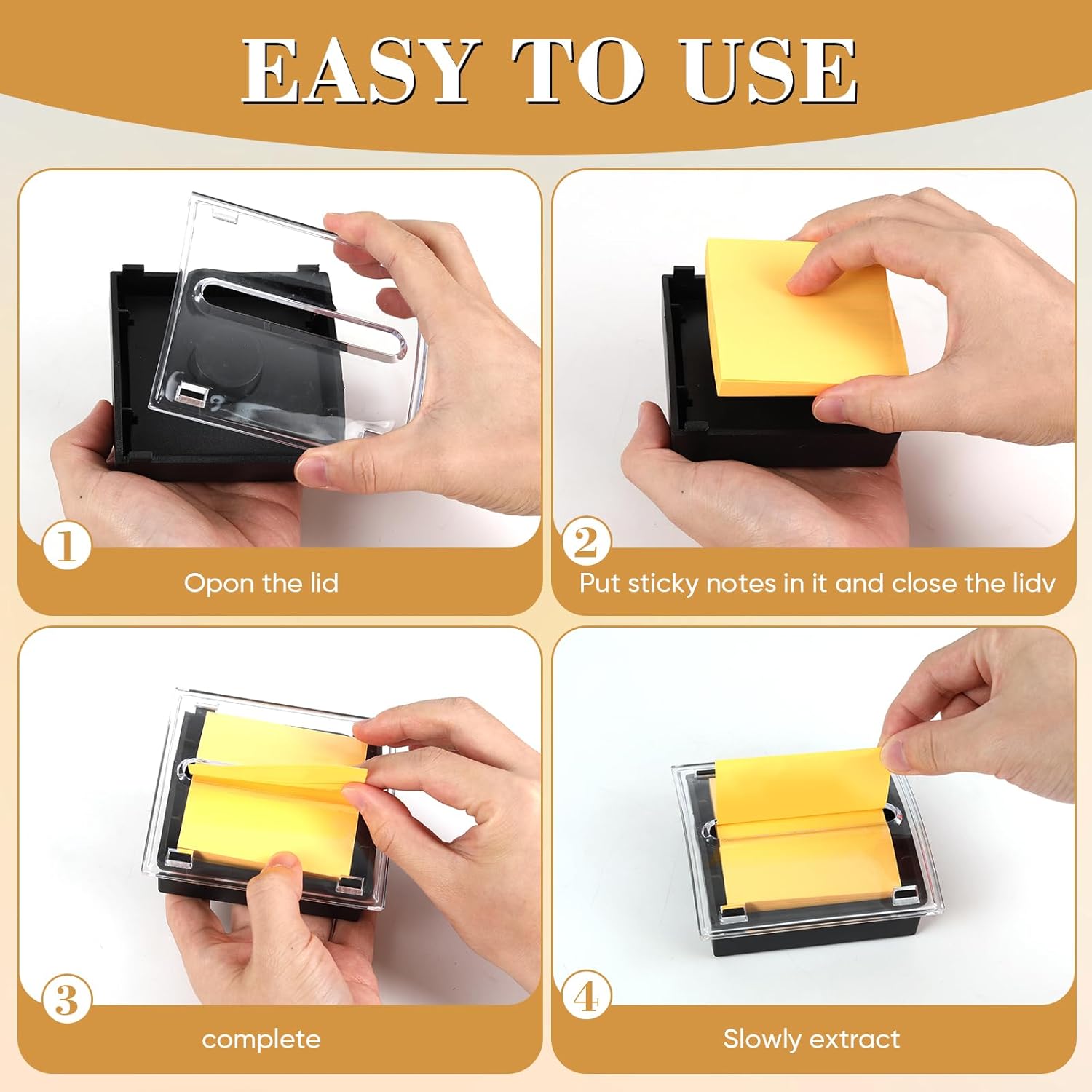 EASY TO USE

1

Opon the lid

2

Put sticky notes in it and close the lidv

3

complete

4

Slowly extract