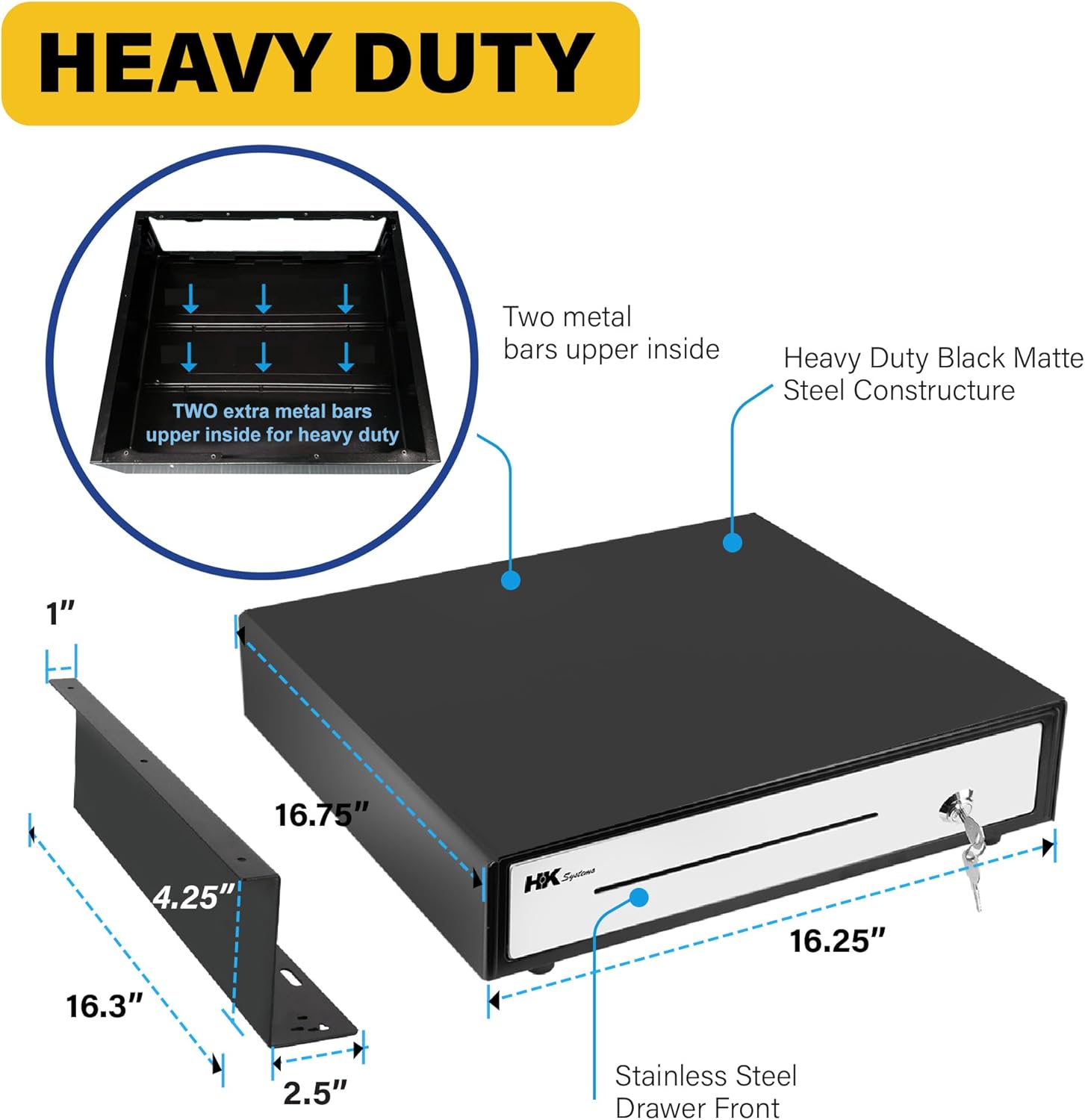 HEAVY DUTY

TWO extra metal bars upper inside for heavy duty

Two metal bars upper inside

Heavy Duty Black Matte Steel Constructure

1″

16.75″

4.25″

16.3″

2.5″

HK Systems

16.25″

Stainless Steel Drawer Front