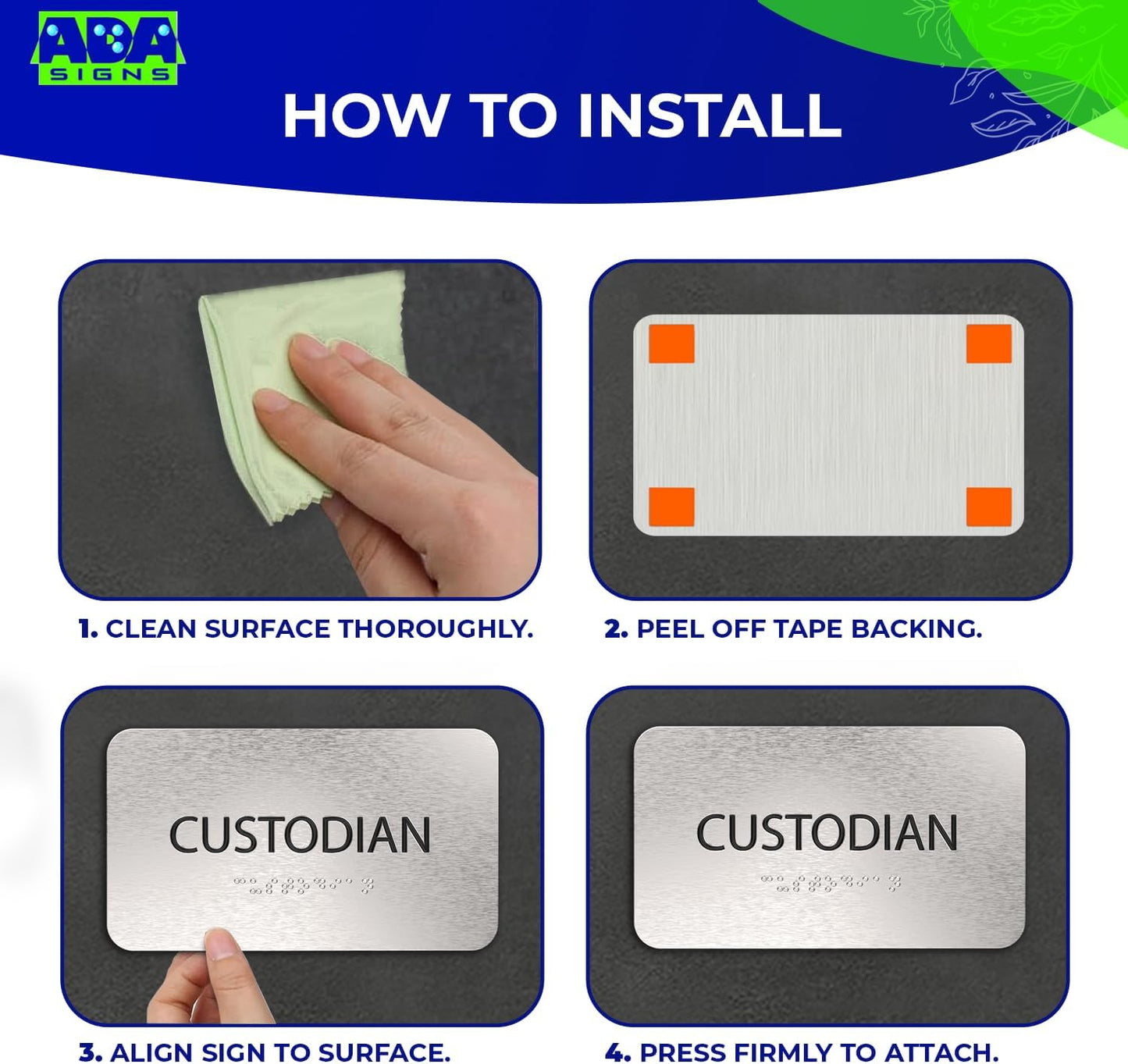 ADA SIGNS

HOW TO INSTALL

1. CLEAN SURFACE THOROUGHLY.

2. PEEL OFF TAPE BACKING.

CUSTODIAN

3. ALIGN SIGN TO SURFACE.

CUSTODIAN

4. PRESS FIRMLY TO ATTACH.