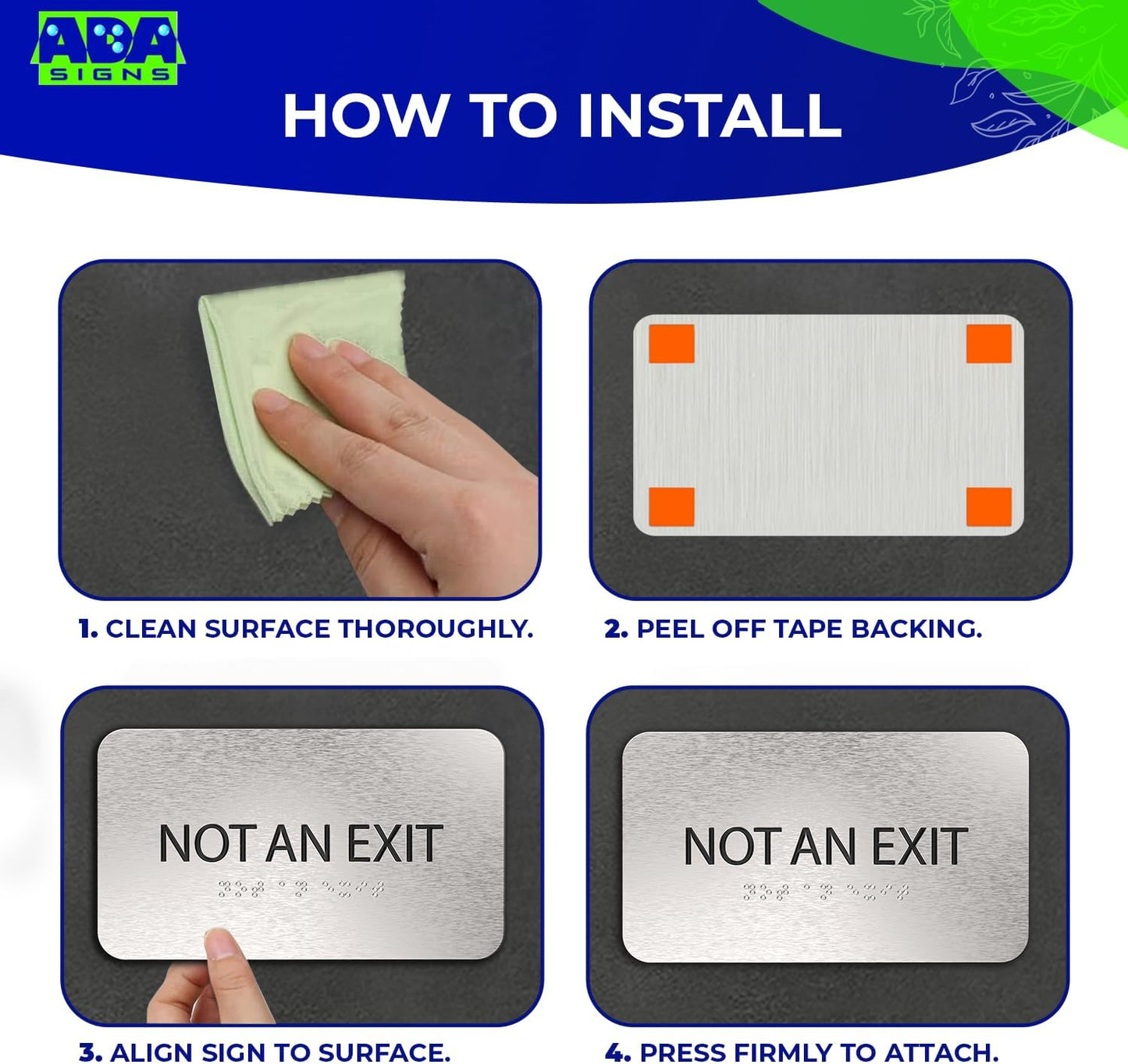 ADA SIGNS

HOW TO INSTALL

1. CLEAN SURFACE THOROUGHLY.

2. PEEL OFF TAPE BACKING.

NOT AN EXIT

3. ALIGN SIGN TO SURFACE.

NOT AN EXIT

4. PRESS FIRMLY TO ATTACH.