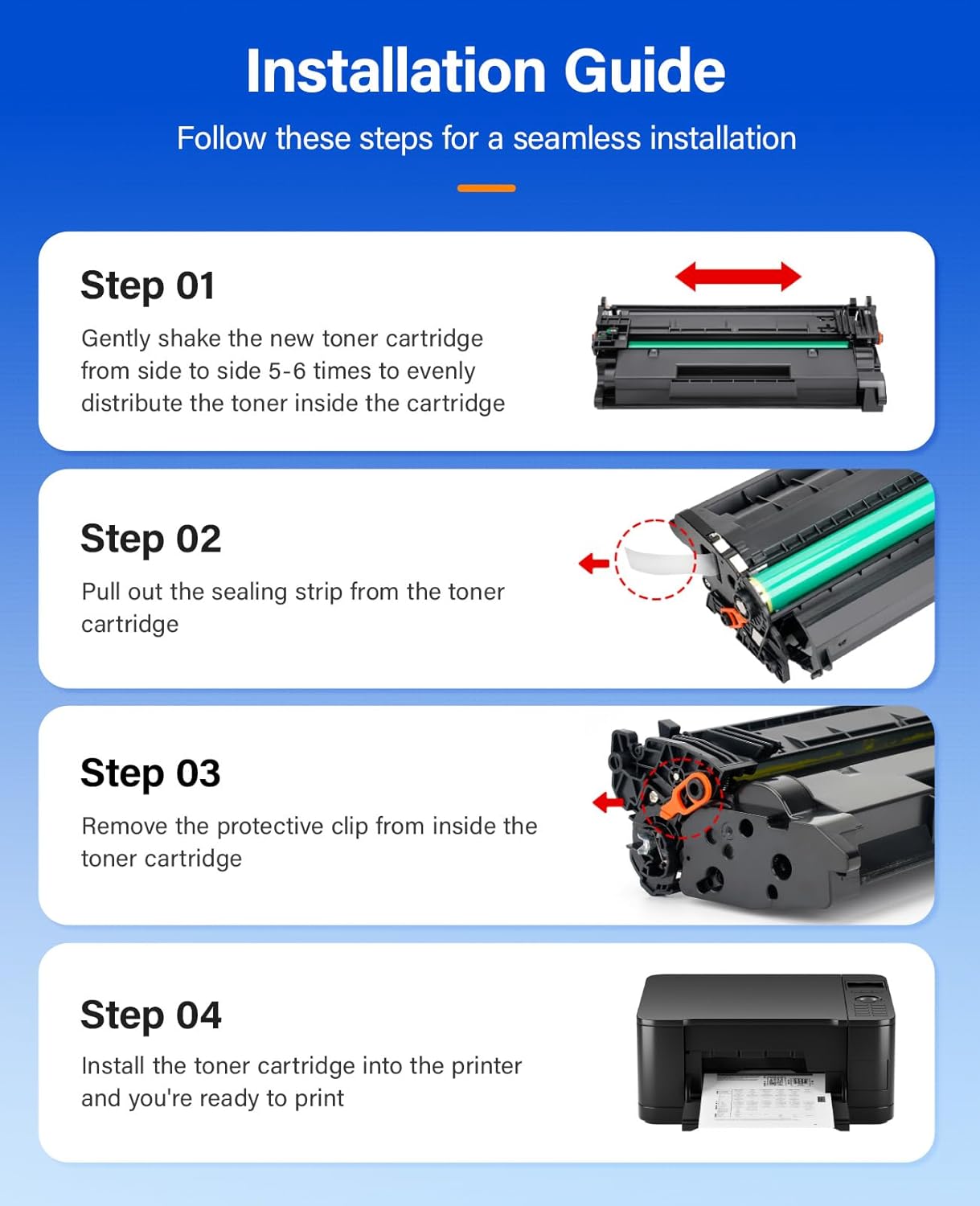 Installation Guide

Follow these steps for a seamless installation

Step 01

Gently shake the new toner cartridge from side to side 5-6 times to evenly distribute the toner inside the cartridge

Step 02

Pull out the sealing strip from the toner cartridge

Step 03

Remove the protective clip from inside the toner cartridge

Step 04

Install the toner cartridge into the printer and you're ready to print