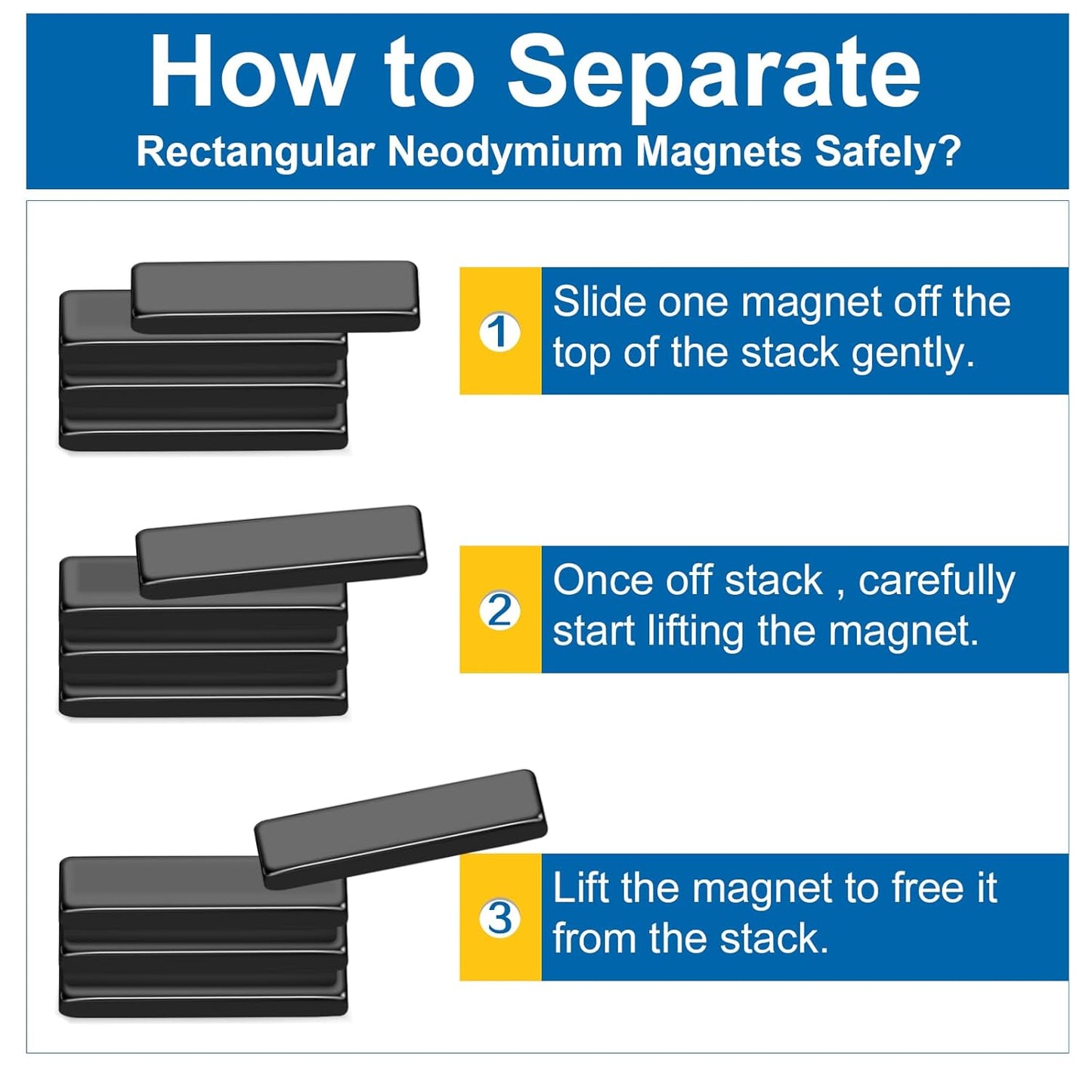 How to Separate
Rectangular Neodymium Magnets Safely?

1 Slide one magnet off the top of the stack gently.

2 Once off stack , carefully start lifting the magnet.

3 Lift the magnet to free it from the stack.