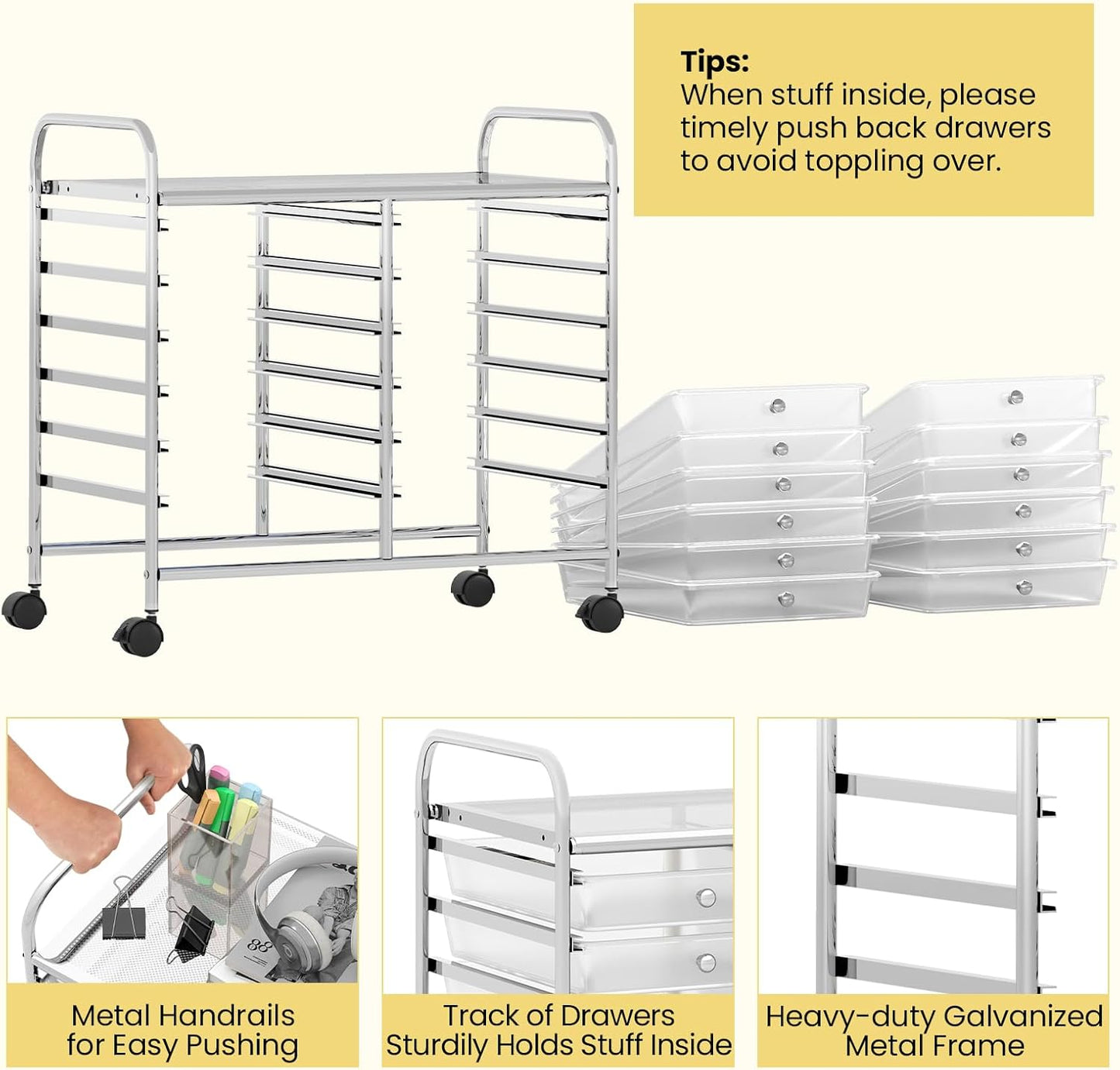 Tips:
When stuff inside, please timely push back drawers to avoid toppling over.

88

Metal Handrails for Easy Pushing

Track of Drawers Sturdily Holds Stuff Inside

Heavy-duty Galvanized Metal Frame