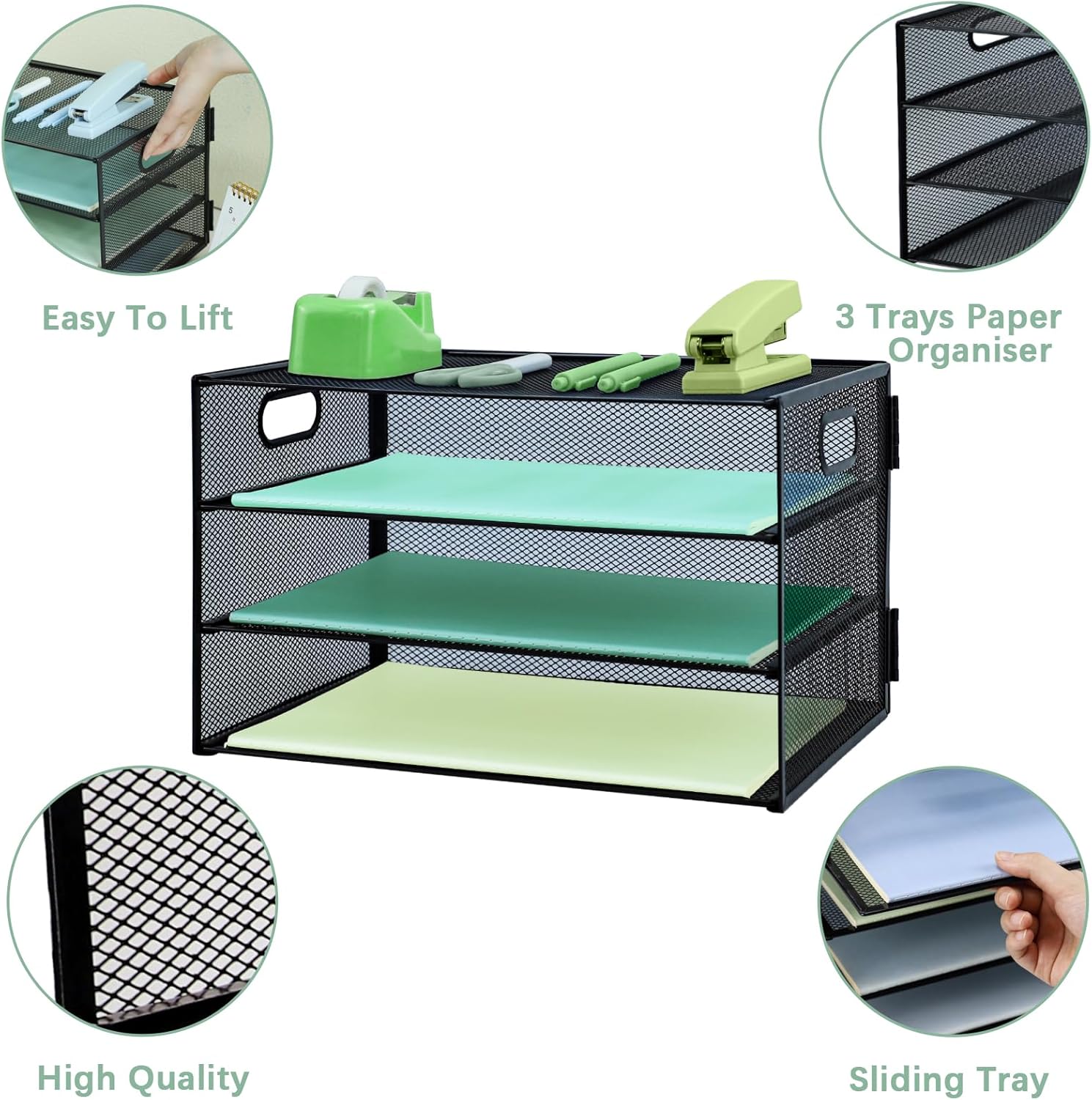 Easy To Lift

3 Trays Paper Organiser

High Quality

Sliding Tray