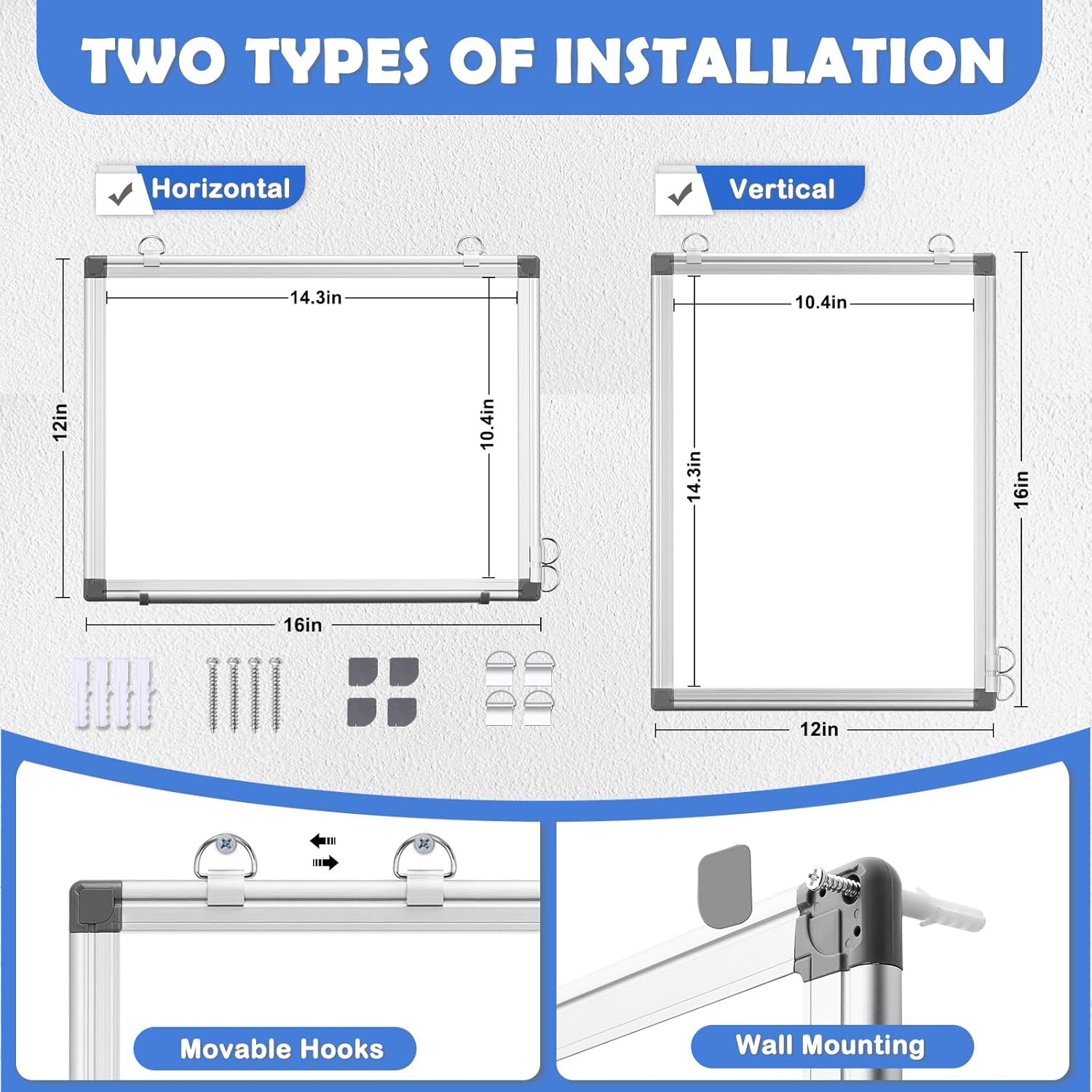 TWO TYPES OF INSTALLATION

Horizontal

14.3in

12in

10.4in

16in

Vertical

10.4in

14.3in

16in

12in

Movable Hooks

Wall Mounting