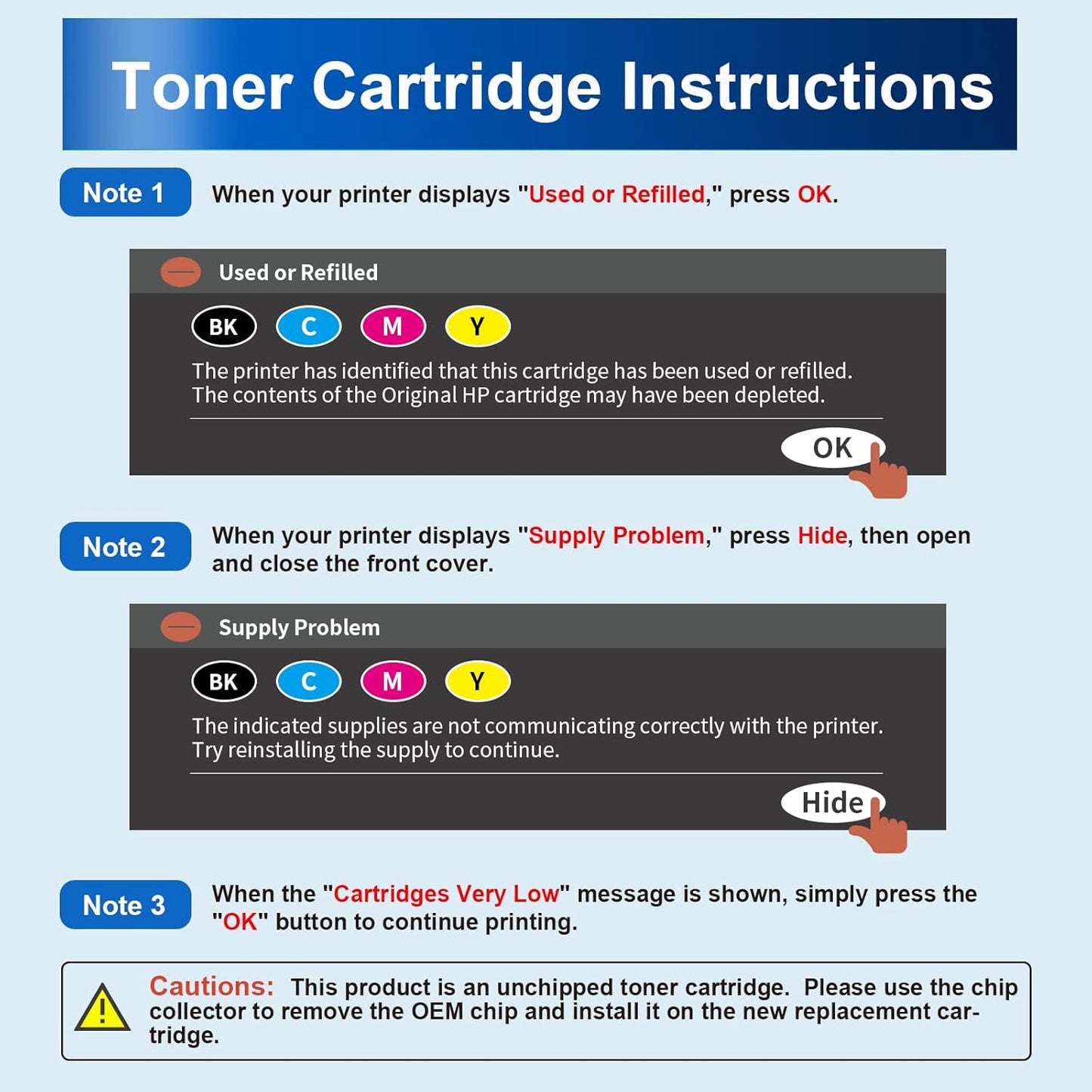 Toner Cartridge Instructions

Note 1

When your printer displays "Used or Refilled," press OK.

Used or Refilled

BK C M Y

The printer has identified that this cartridge has been used or refilled. The contents of the Original HP cartridge may have been depleted.

OK

Note 2

When your printer displays "Supply Problem," press Hide, then open and close the front cover.

Supply Problem

BK C M Y

The indicated supplies are not communicating correctly with the printer. Try reinstalling the supply to continue.

Hide

Note 3

When the "Cartridges Very Low" message is shown, simply press the "OK" button to continue printing.

Cautions: This product is an unchipped toner cartridge. Please use the chip collector to remove the OEM chip and install it on the new replacement cartridge.