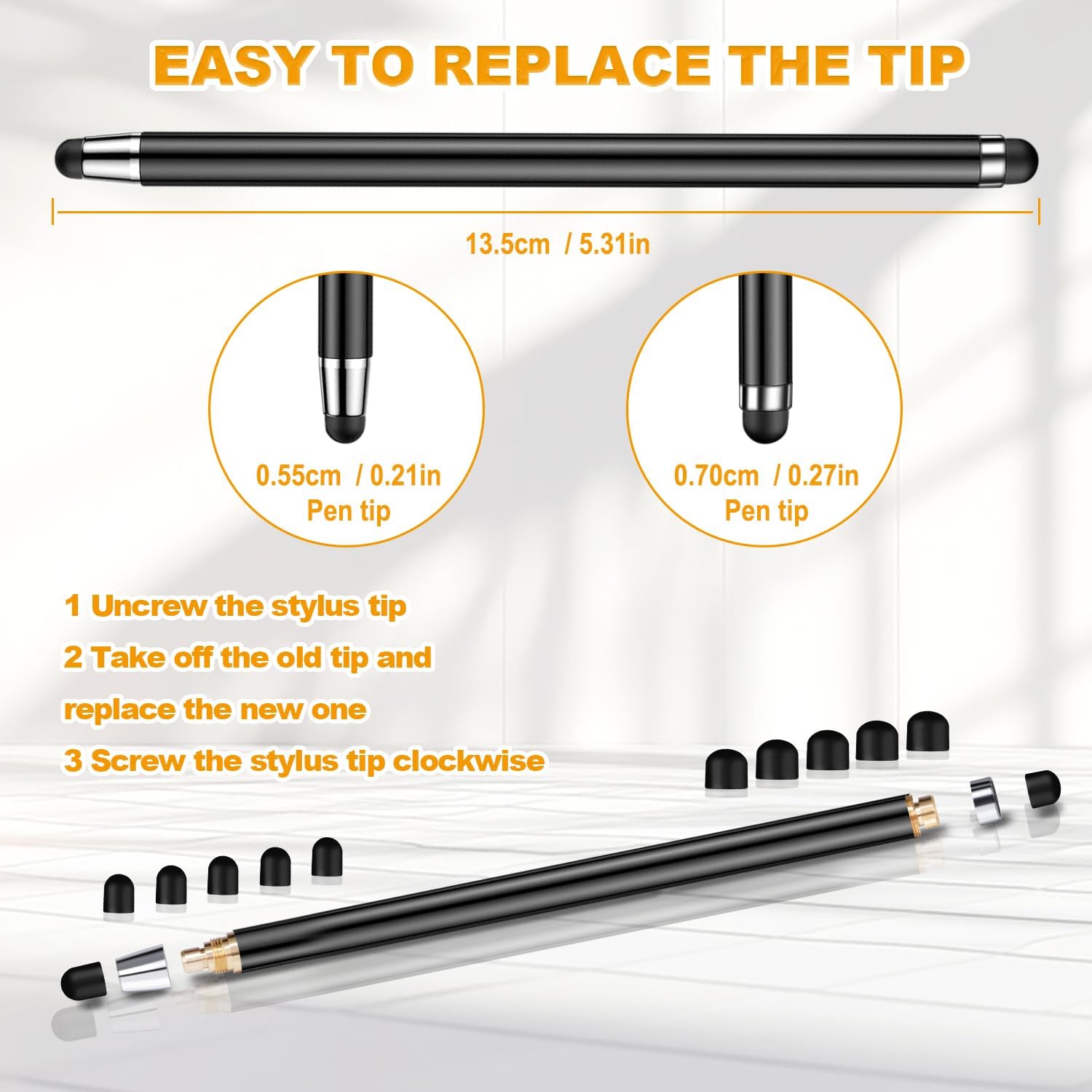 EASY TO REPLACE THE TIP

13.5cm / 5.31in

0.55cm / 0.21in
Pen tip

0.70cm / 0.27in
Pen tip

1 Uncrew the stylus tip
2 Take off the old tip and replace the new one
3 Screw the stylus tip clockwise