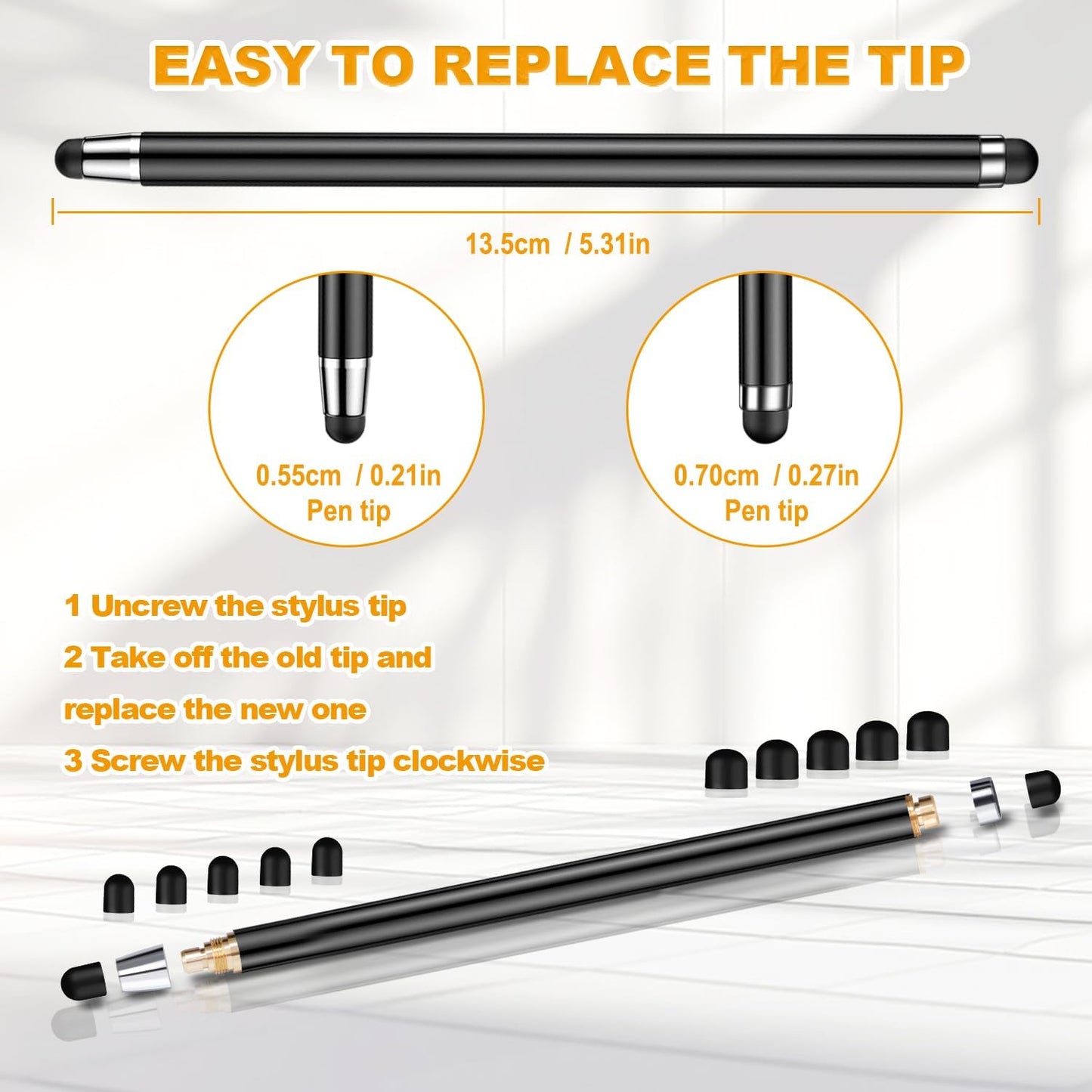 EASY TO REPLACE THE TIP

13.5cm / 5.31in

0.55cm / 0.21in
Pen tip

0.70cm / 0.27in
Pen tip

1 Uncrew the stylus tip
2 Take off the old tip and replace the new one
3 Screw the stylus tip clockwise