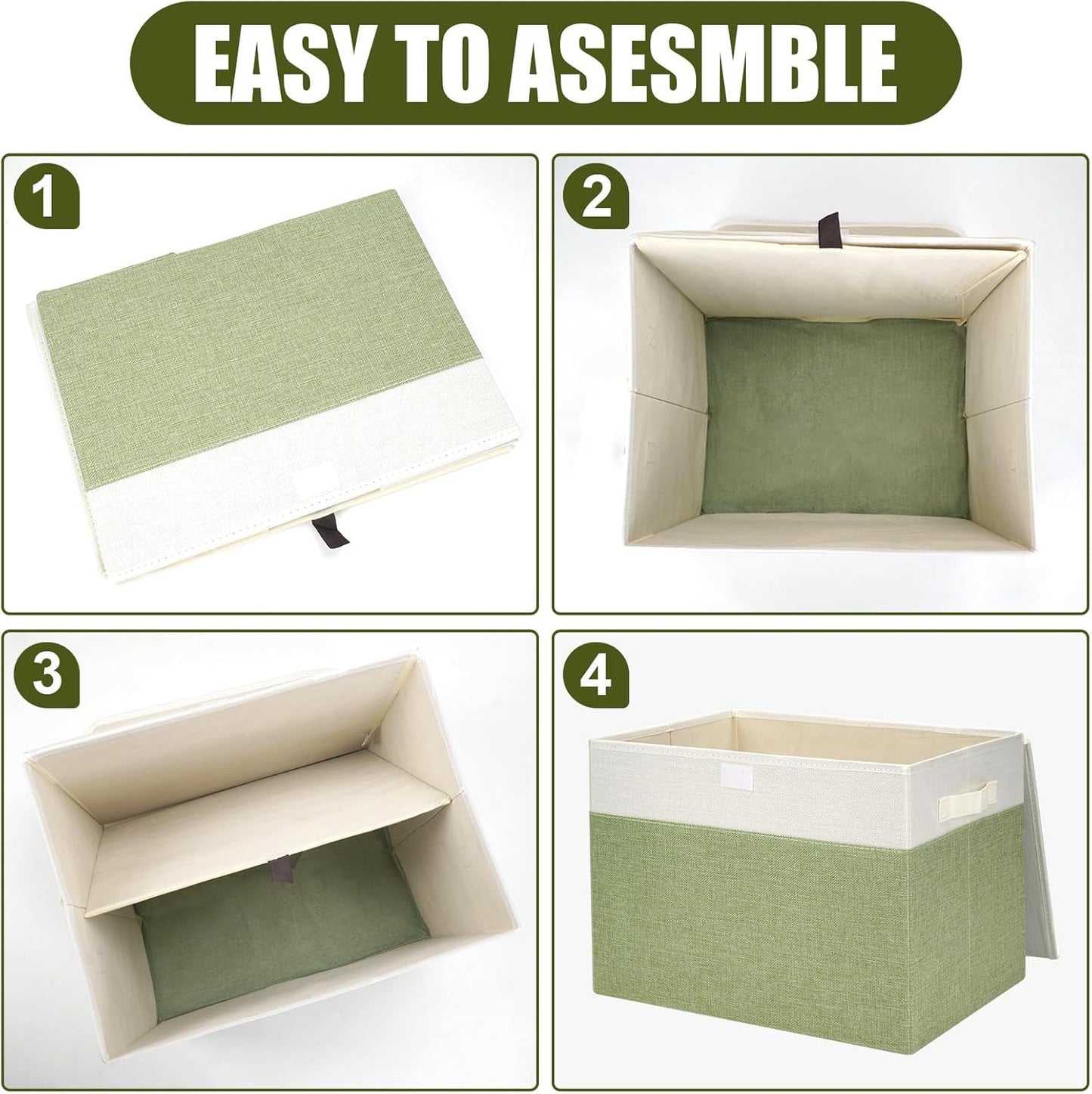 EASY TO ASESMBLE

1

2

3

4