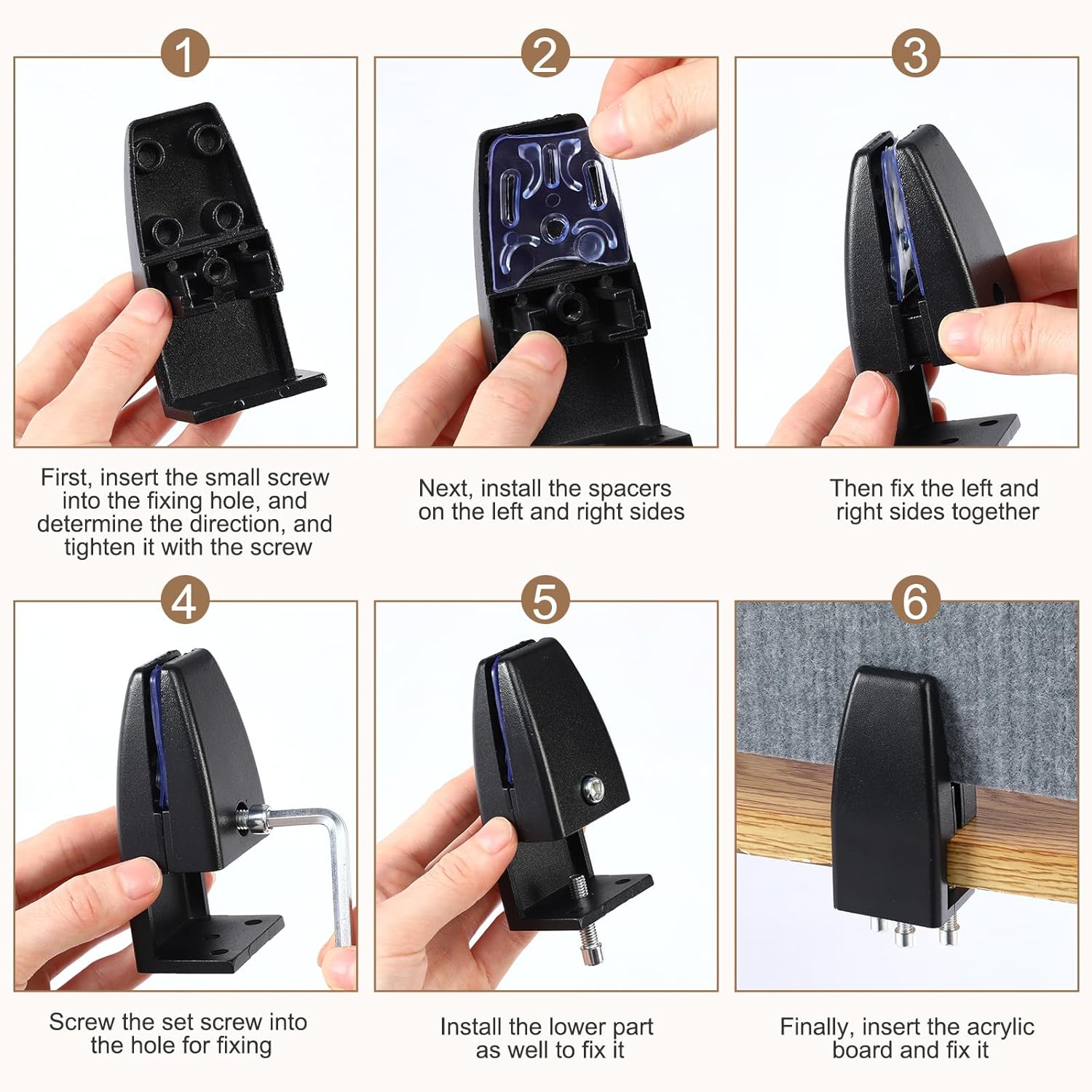 1

First, insert the small screw into the fixing hole, and determine the direction, and tighten it with the screw

2

Next, install the spacers on the left and right sides

3

Then fix the left and right sides together

4

Screw the set screw into the hole for fixing

5

Install the lower part as well to fix it

6

Finally, insert the acrylic board and fix it