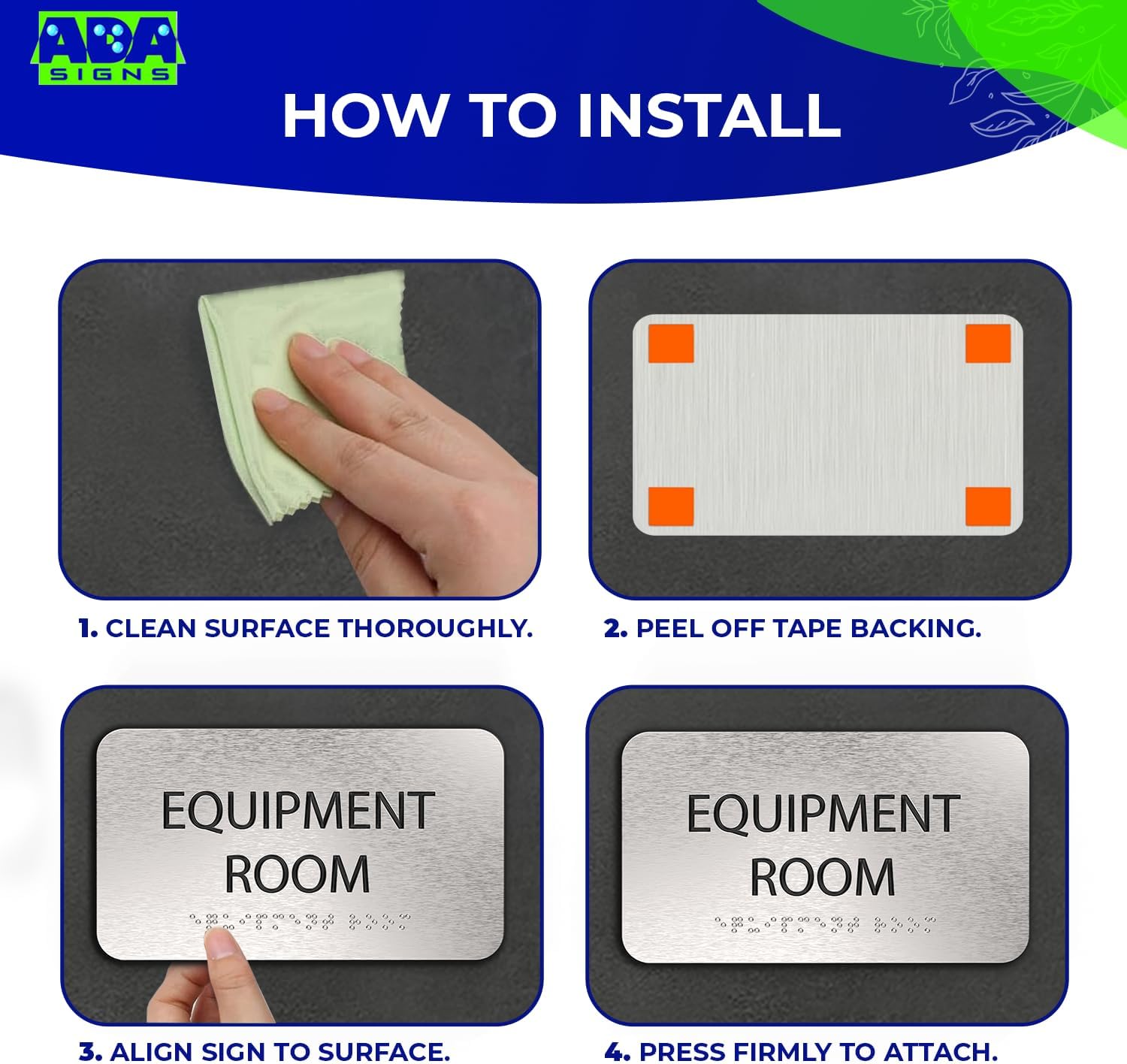 ADA SIGNS

HOW TO INSTALL

1. CLEAN SURFACE THOROUGHLY.

2. PEEL OFF TAPE BACKING.

EQUIPMENT ROOM

3. ALIGN SIGN TO SURFACE.

EQUIPMENT ROOM

4. PRESS FIRMLY TO ATTACH.