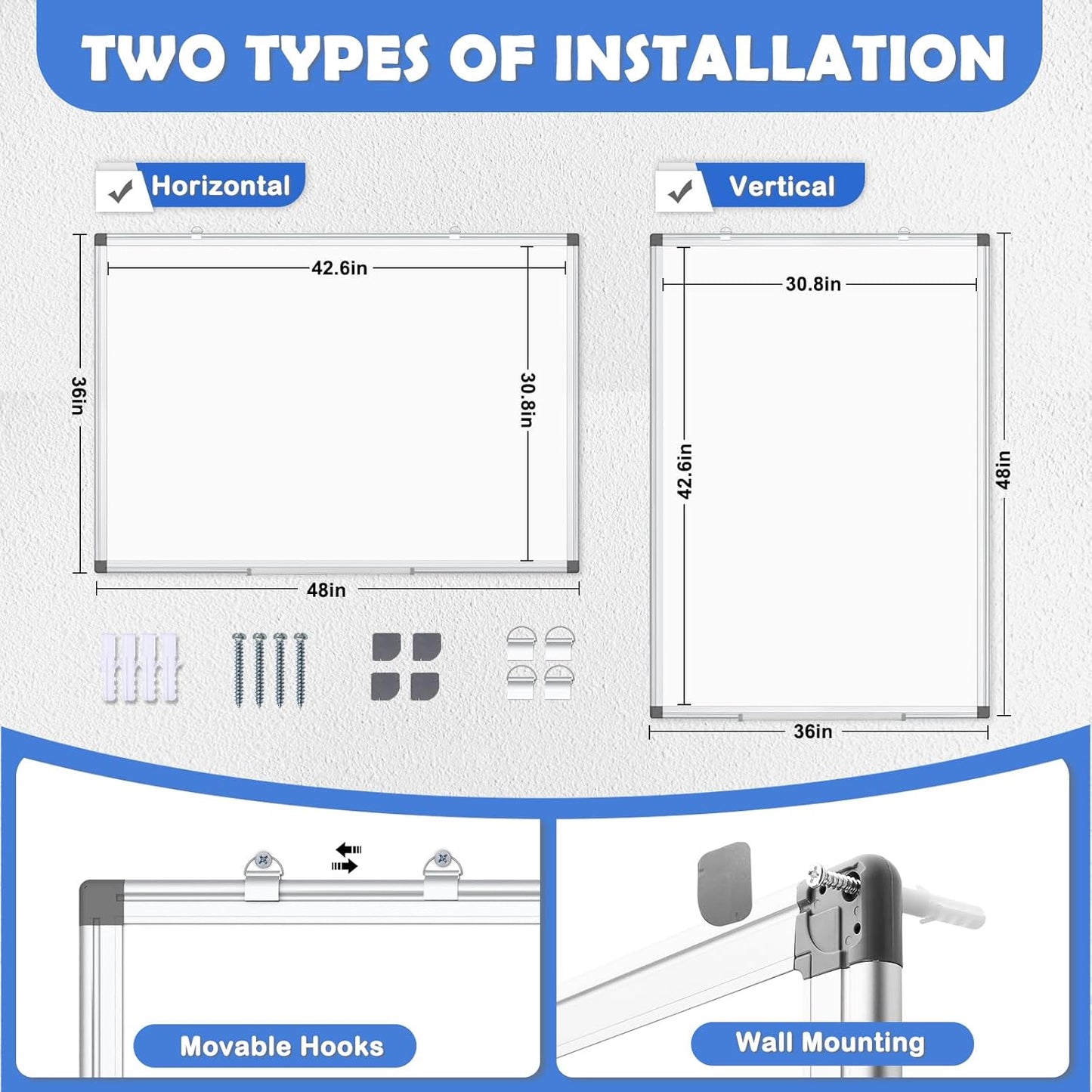 TWO TYPES OF INSTALLATION

Horizontal

42.6in

36in

30.8in

48in

Vertical

30.8in

42.6in

48in

36in

Movable Hooks

Wall Mounting