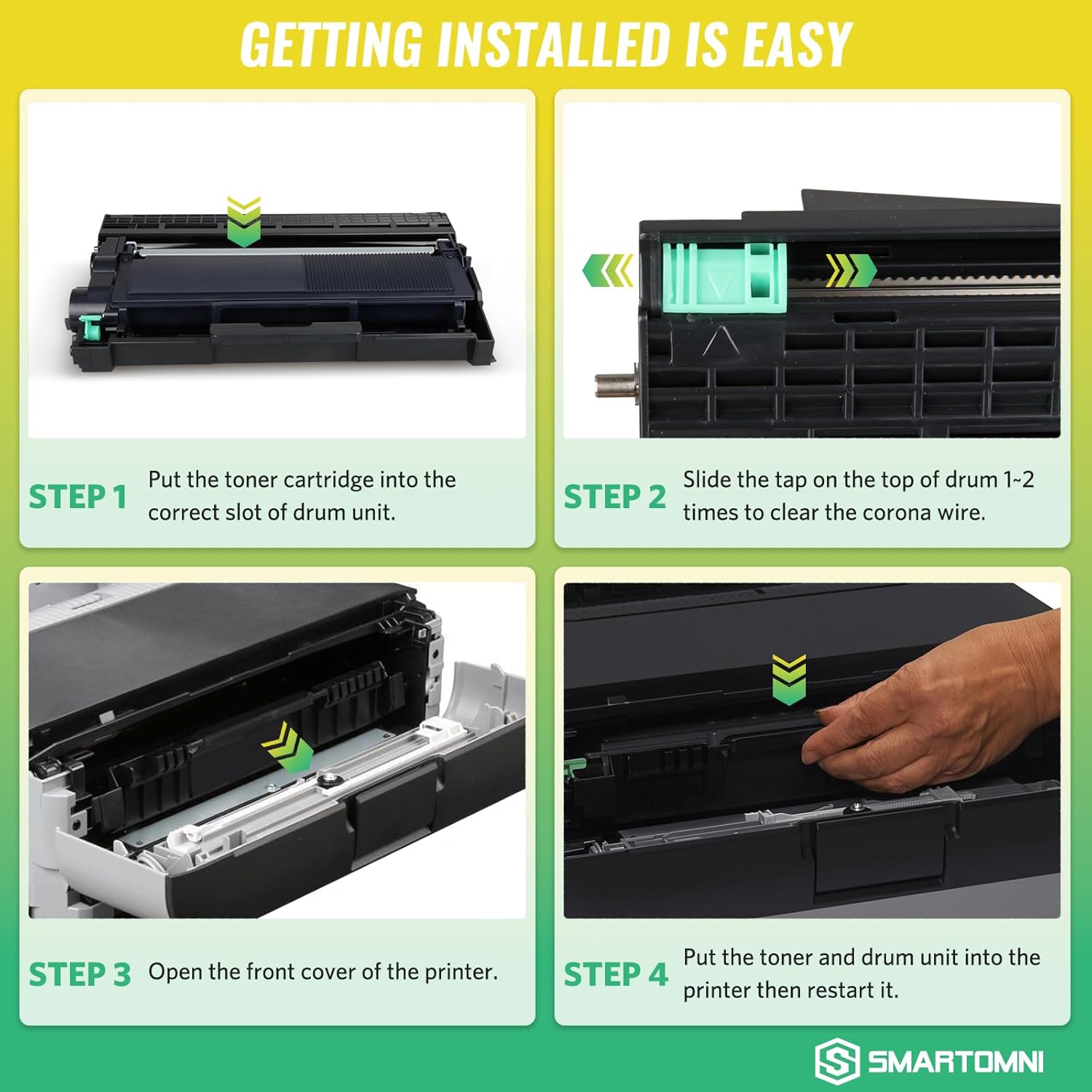 GETTING INSTALLED IS EASY

STEP 1 Put the toner cartridge into the correct slot of drum unit.

STEP 2 Slide the tap on the top of drum 1~2 times to clear the corona wire.

STEP 3 Open the front cover of the printer.

STEP 4 Put the toner and drum unit into the printer then restart it.

SMARTOMNI