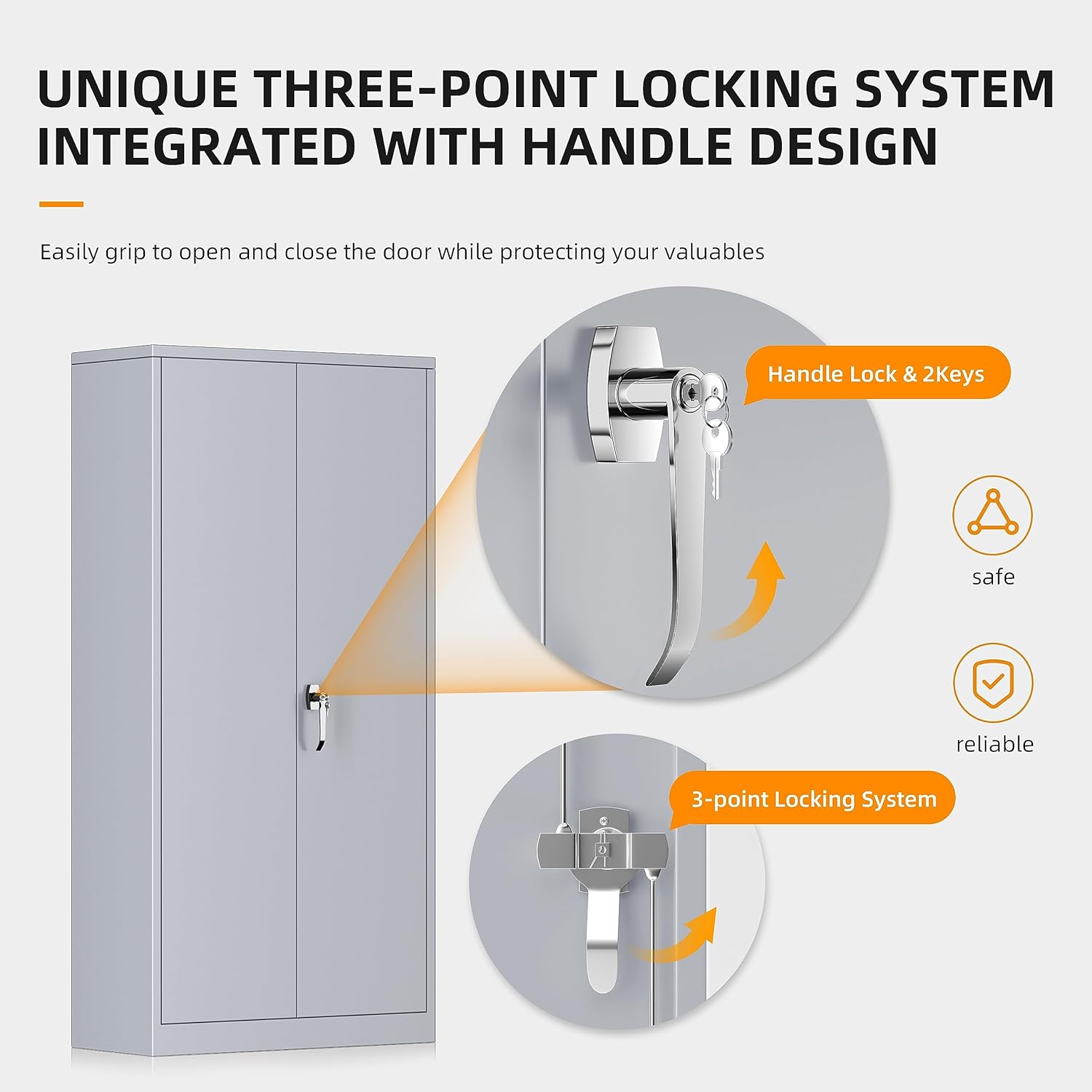 UNIQUE THREE-POINT LOCKING SYSTEM INTEGRATED WITH HANDLE DESIGN

Easily grip to open and close the door while protecting your valuables

Handle Lock & 2Keys

safe

reliable

3-point Locking System