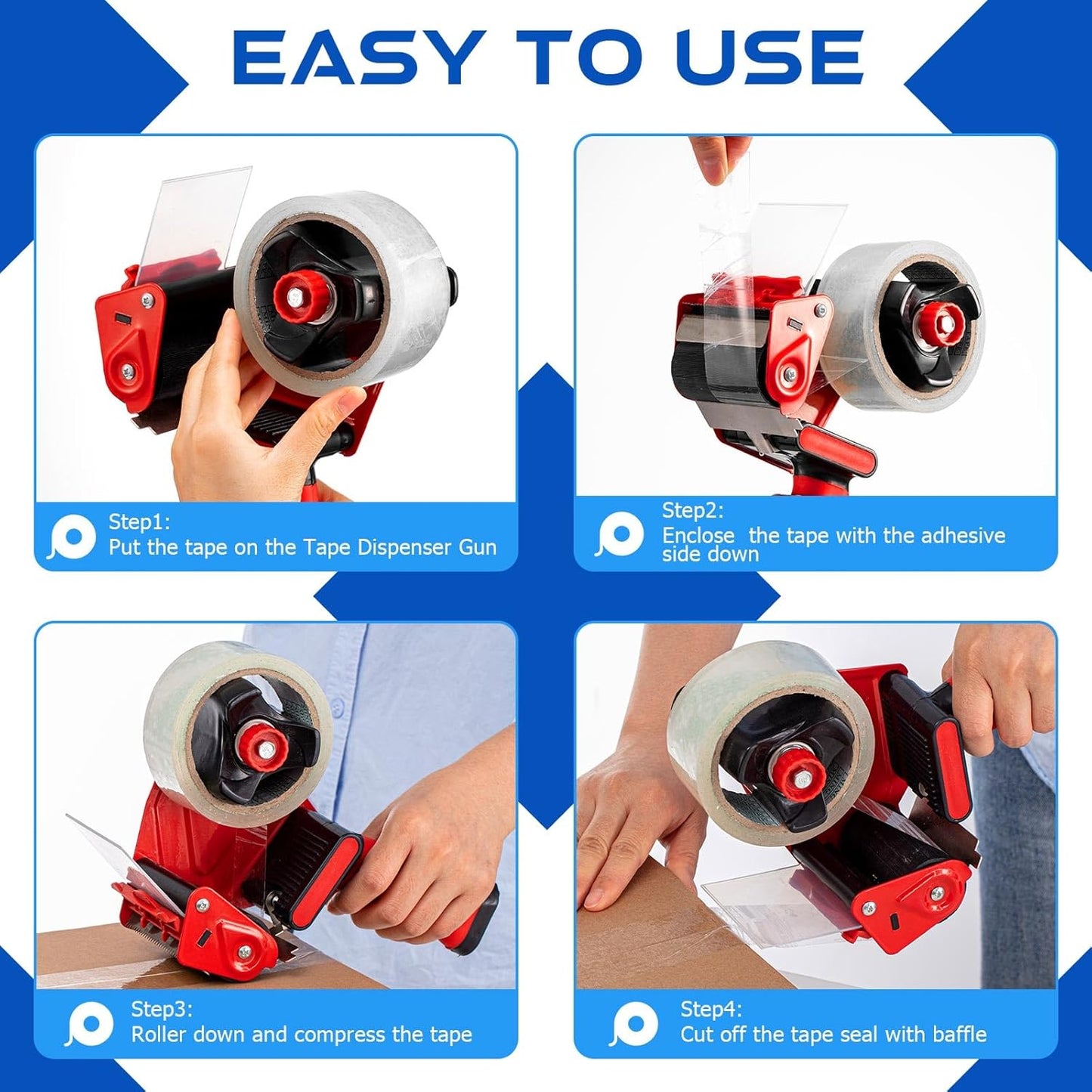 EASY TO USE

Step1:
Put the tape on the Tape Dispenser Gun

Step2:
Enclose  the tape with the adhesive side down

Step3:
Roller down and compress the tape

Step4:
Cut off the tape seal with baffle