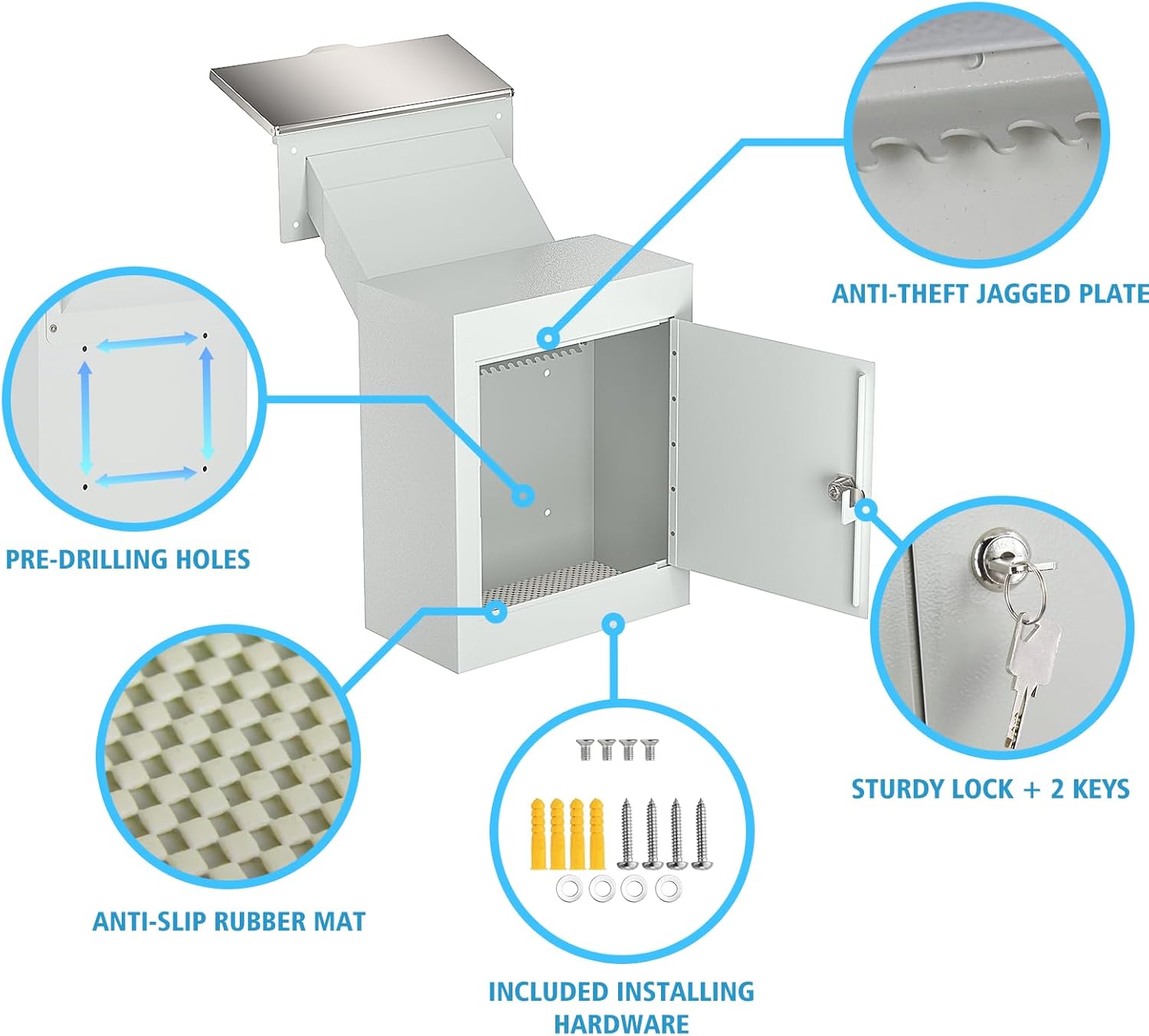 ANTI-THEFT JAGGED PLATE

PRE-DRILLING HOLES

STURDY LOCK + 2 KEYS

ANTI-SLIP RUBBER MAT

INCLUDED INSTALLING HARDWARE