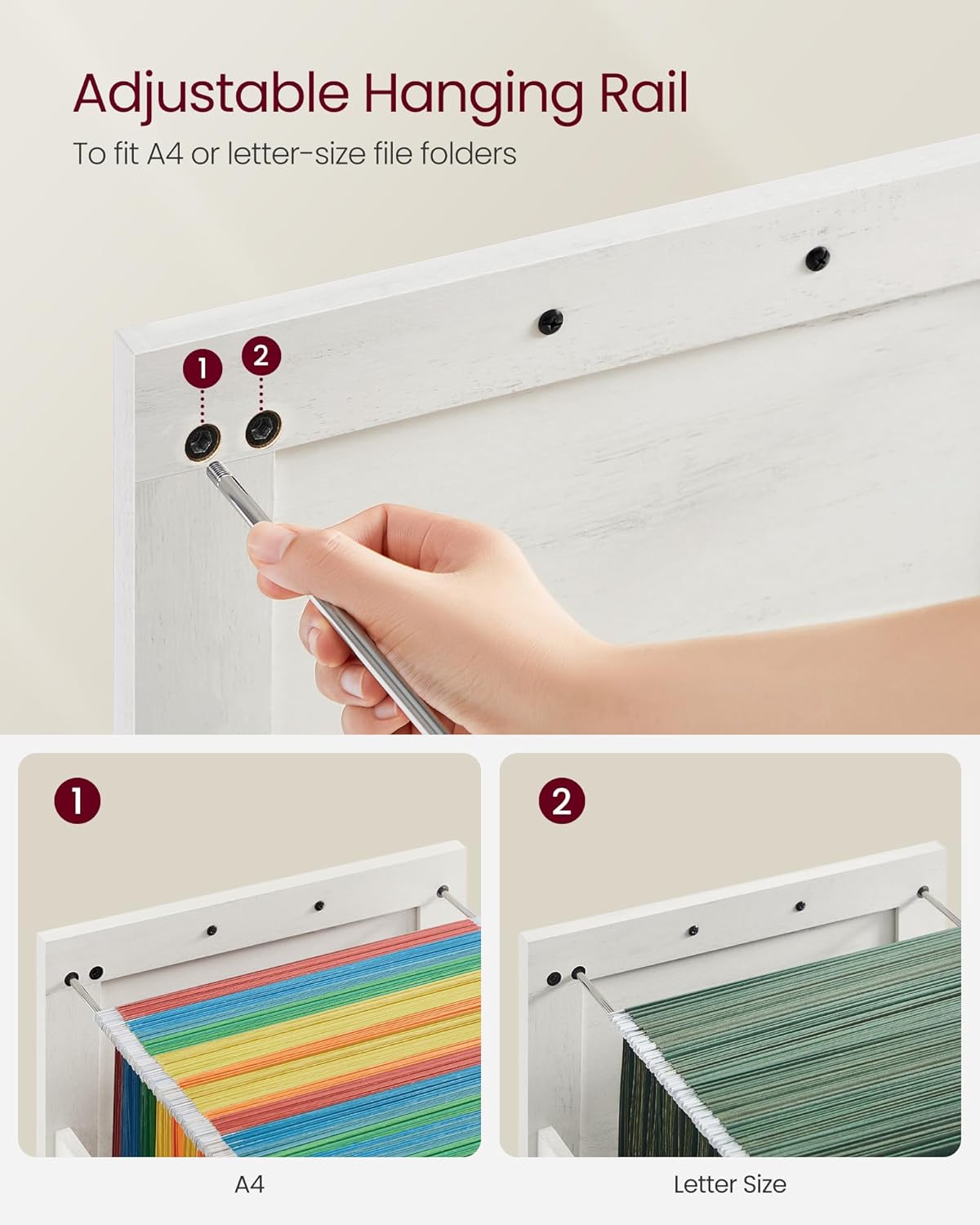 Adjustable Hanging Rail

To fit A4 or letter-size file folders

1

2

1

2

A4

Letter Size