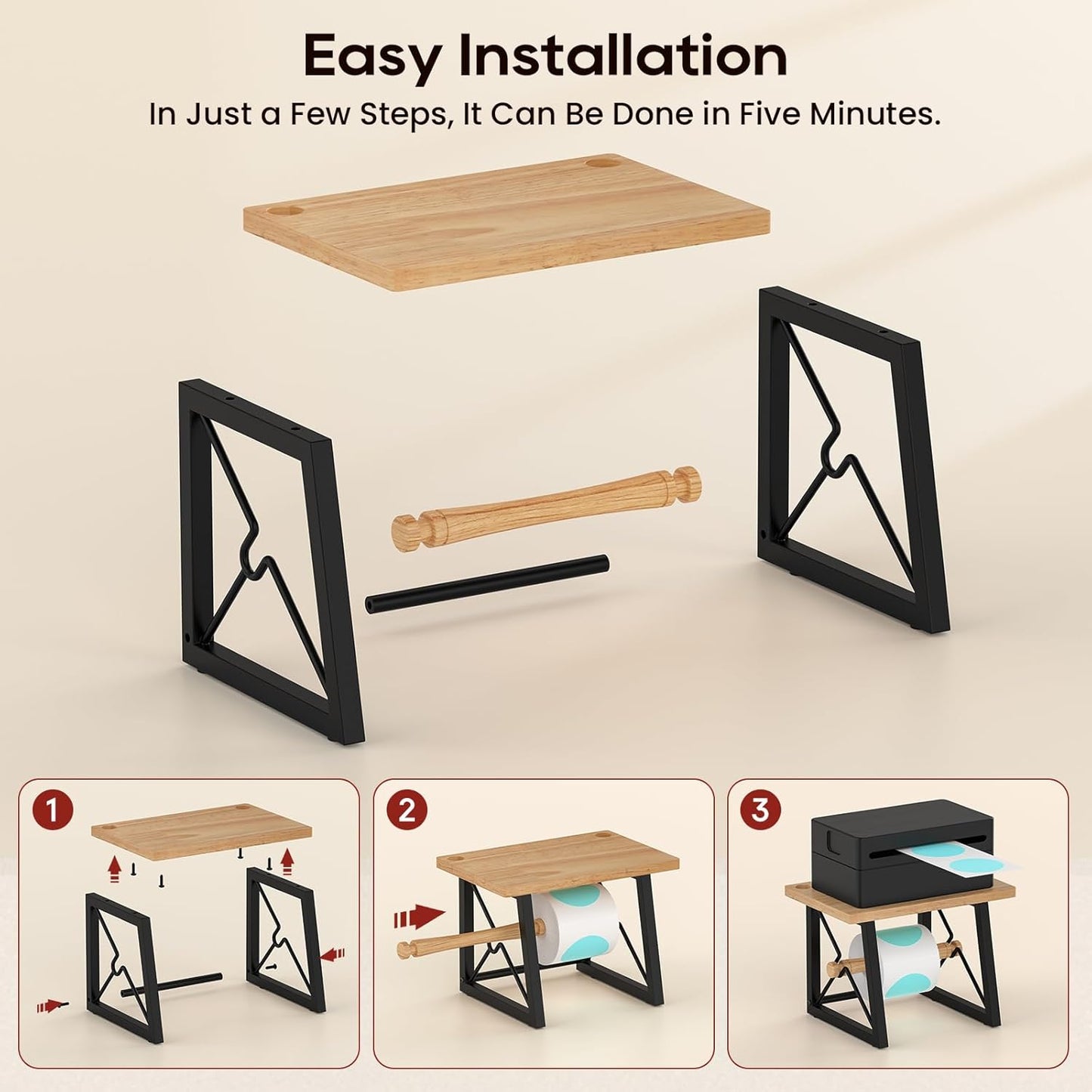 Easy Installation

In Just a Few Steps, It Can Be Done in Five Minutes.

1

2

3