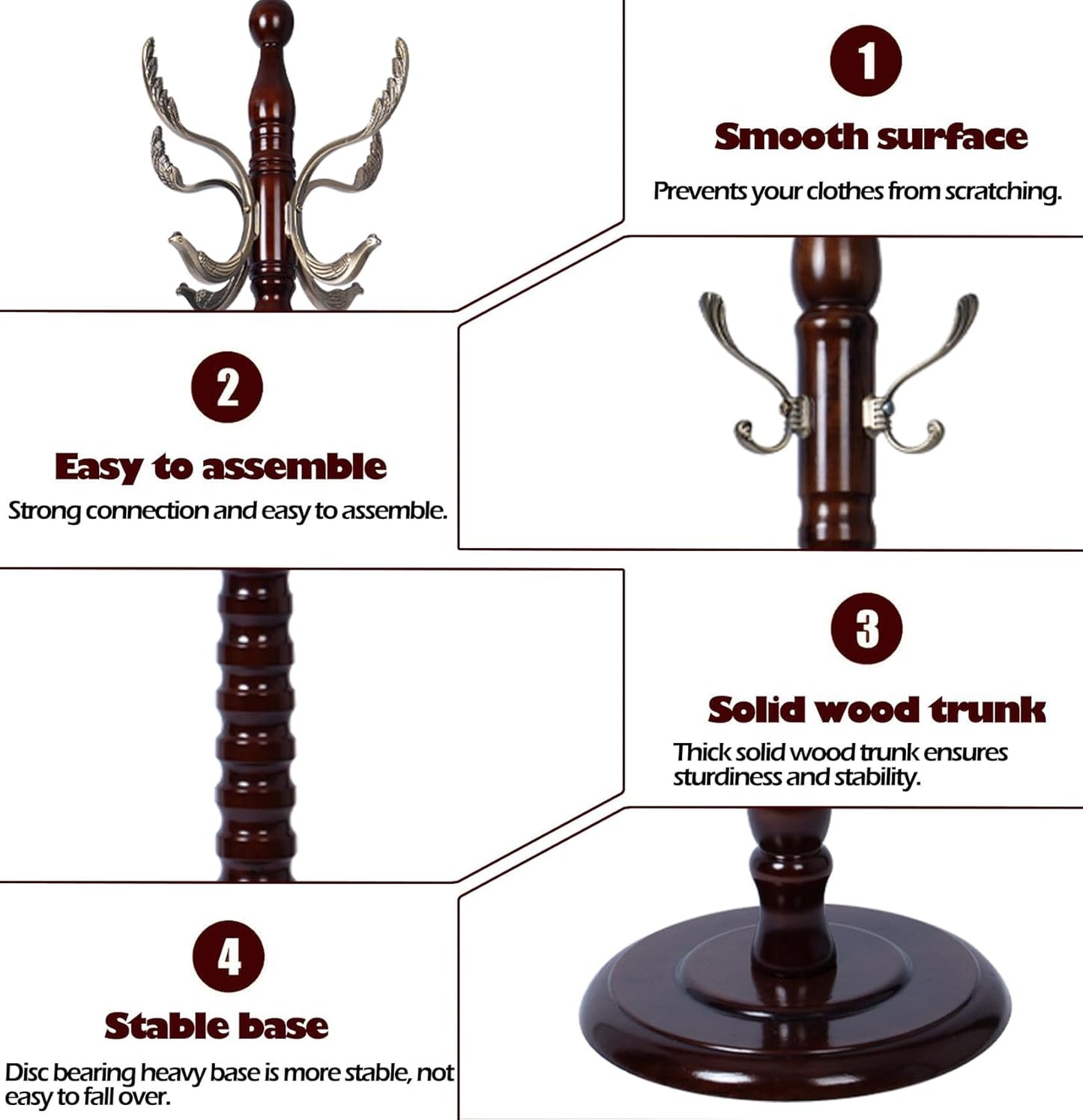 1

Smooth surface

Prevents your clothes from scratching.

2

Easy to assemble

Strong connection and easy to assemble.

3

Solid wood trunk

Thick solid wood trunk ensures sturdiness and stability.

4

Stable base

Disc bearing heavy base is more stable, not easy to fall over.