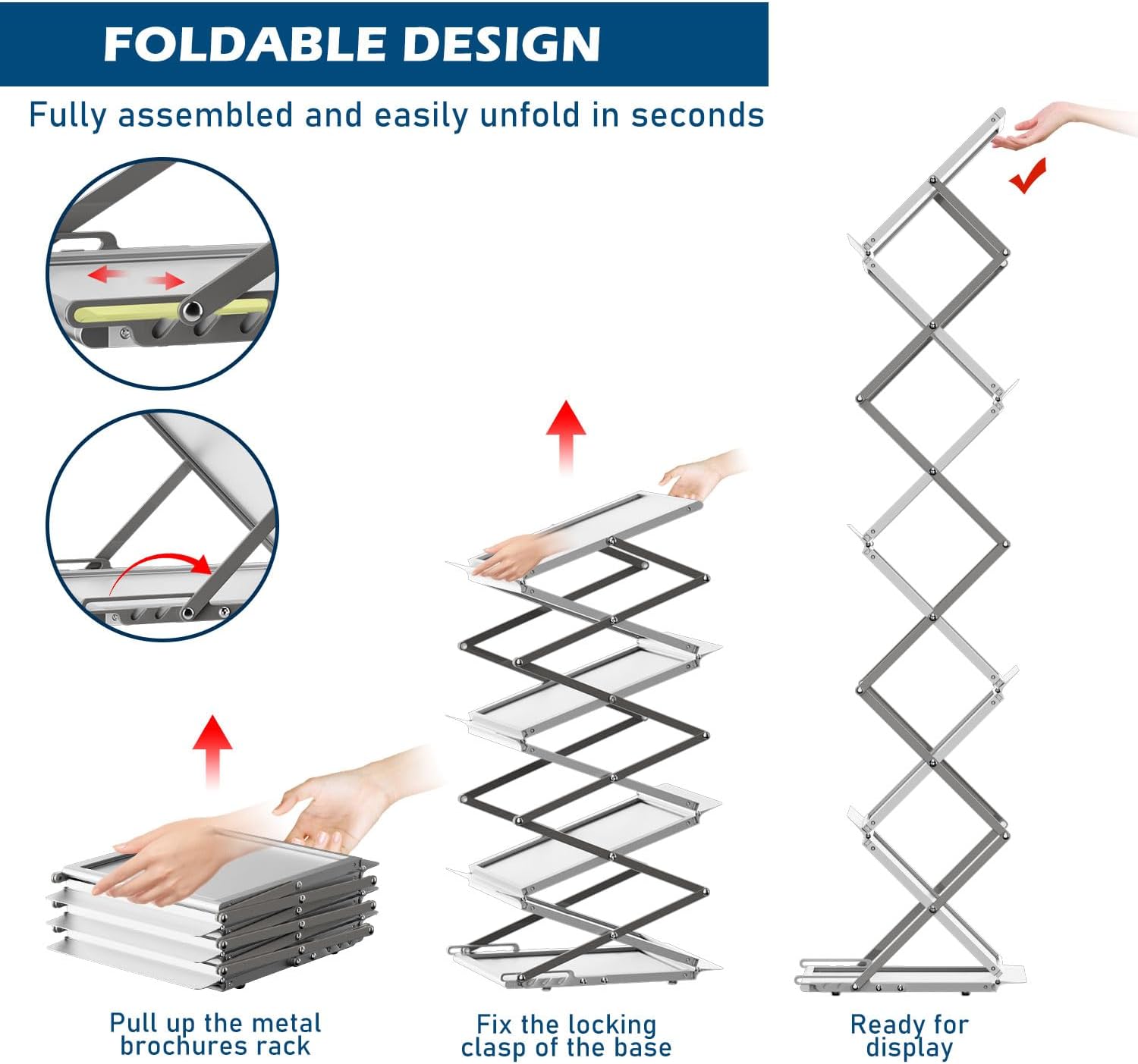 FOLDABLE DESIGN

Fully assembled and easily unfold in seconds

Pull up the metal brochures rack

Fix the locking clasp of the base

Ready for display