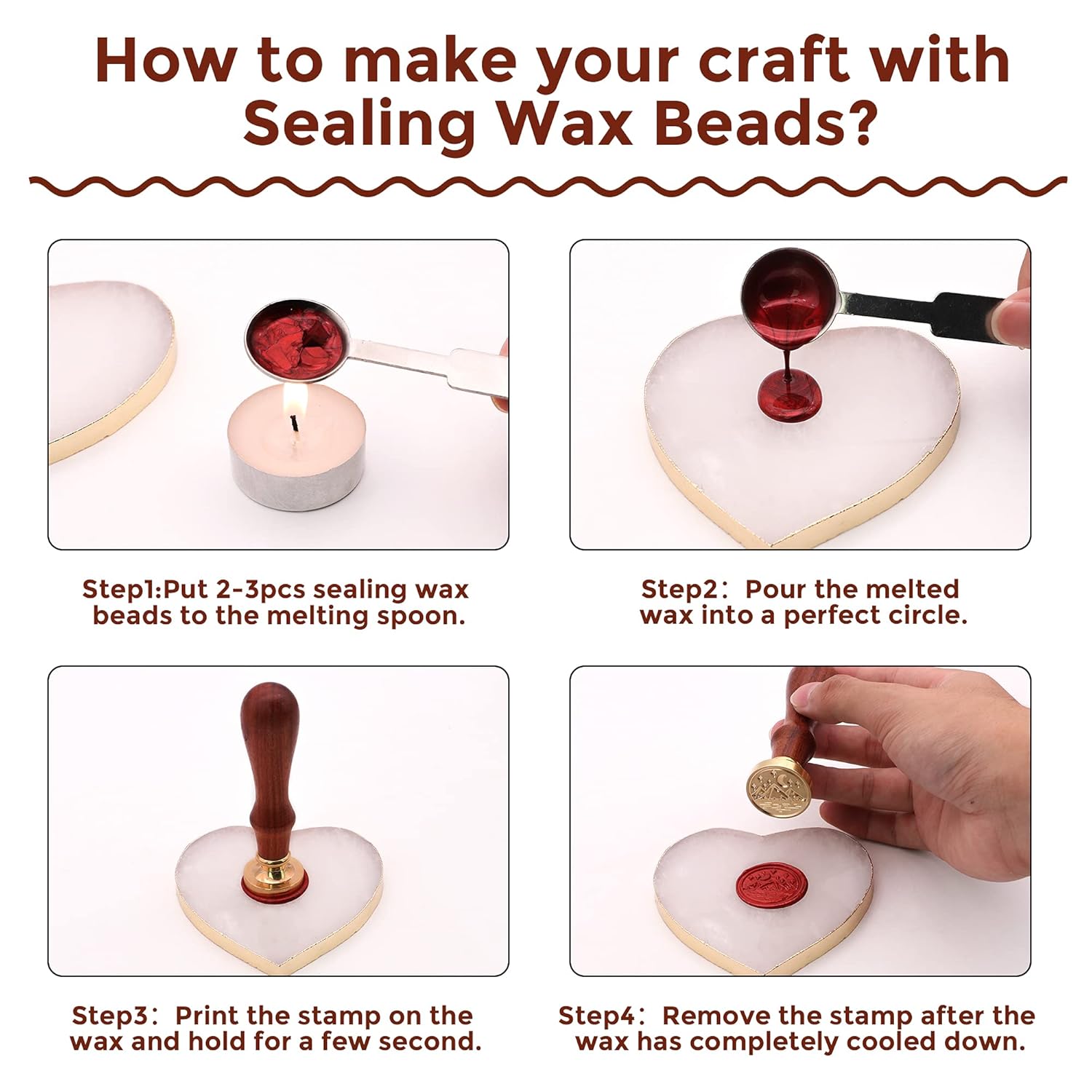 How to make your craft with Sealing Wax Beads?

Step1:Put 2-3pcs sealing wax beads to the melting spoon.

Step2：Pour the melted wax into a perfect circle.

Step3：Print the stamp on the wax and hold for a few second.

Step4：Remove the stamp after the wax has completely cooled down.