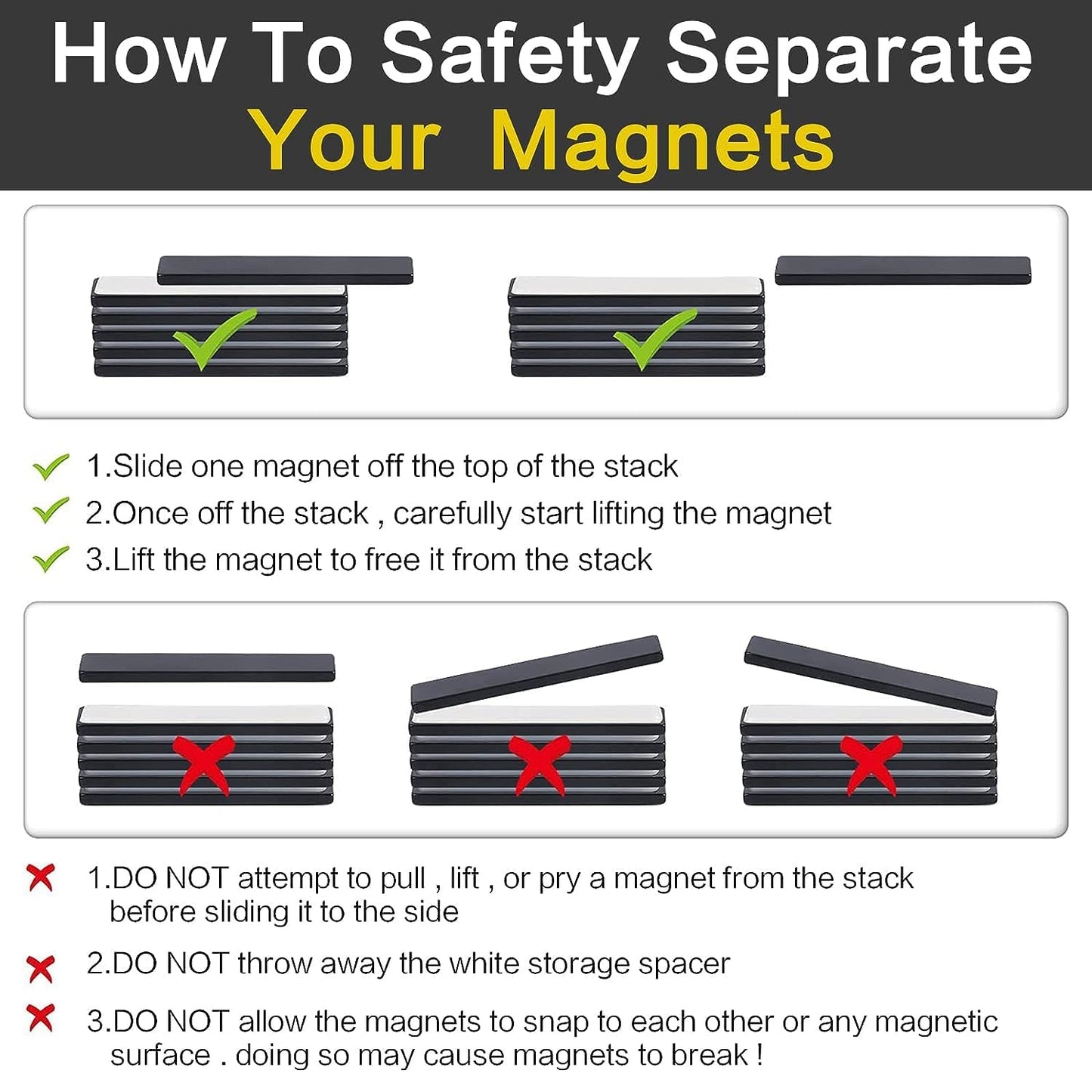 How To Safety Separate
Your Magnets

1.Slide one magnet off the top of the stack
2.Once off the stack , carefully start lifting the magnet
3.Lift the magnet to free it from the stack

1.DO NOT attempt to pull , lift , or pry a magnet from the stack before sliding it to the side
2.DO NOT throw away the white storage spacer
3.DO NOT allow the magnets to snap to each other or any magnetic surface . doing so may cause magnets to break !