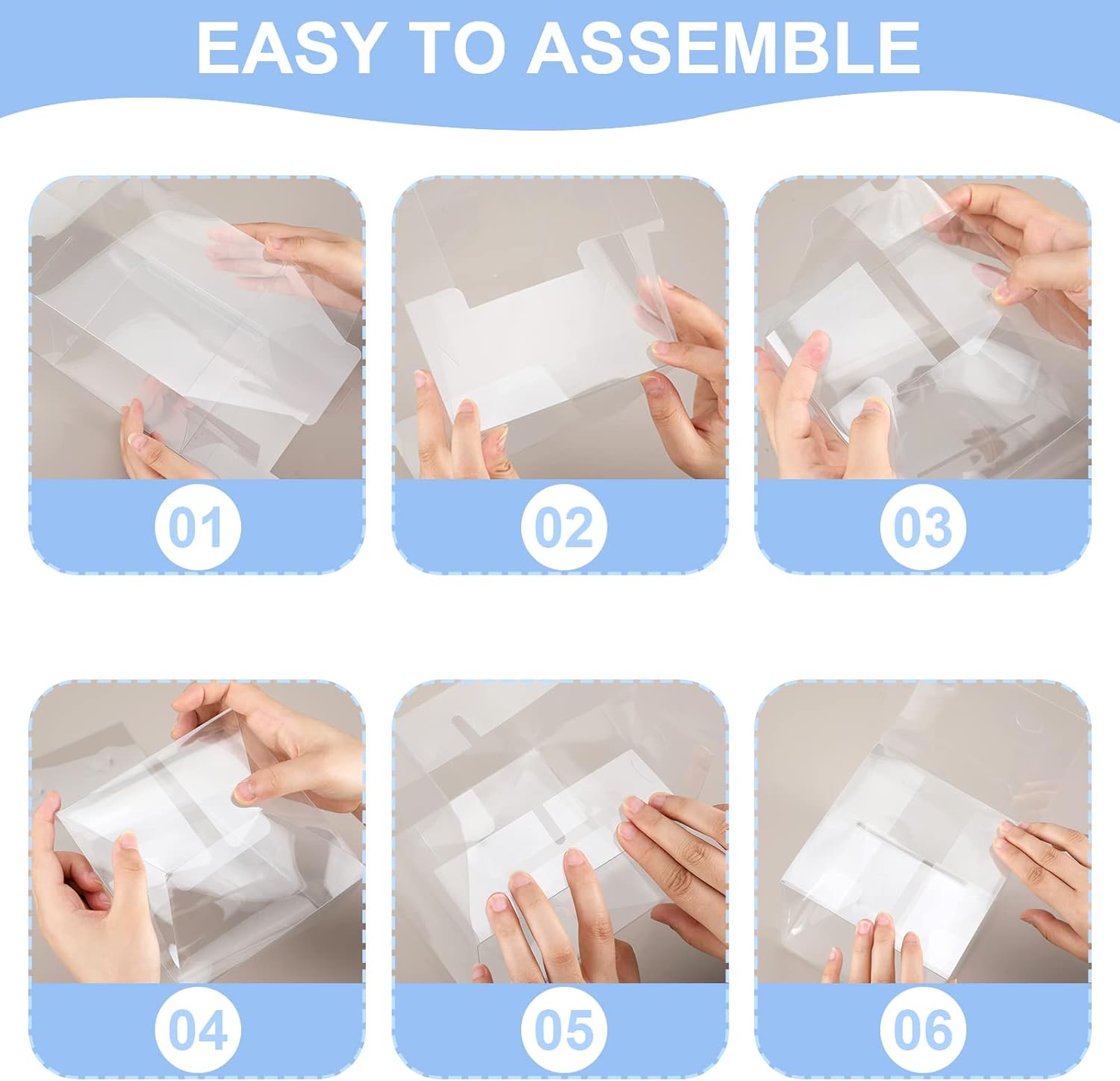 EASY TO ASSEMBLE

01

02

03

04

05

06