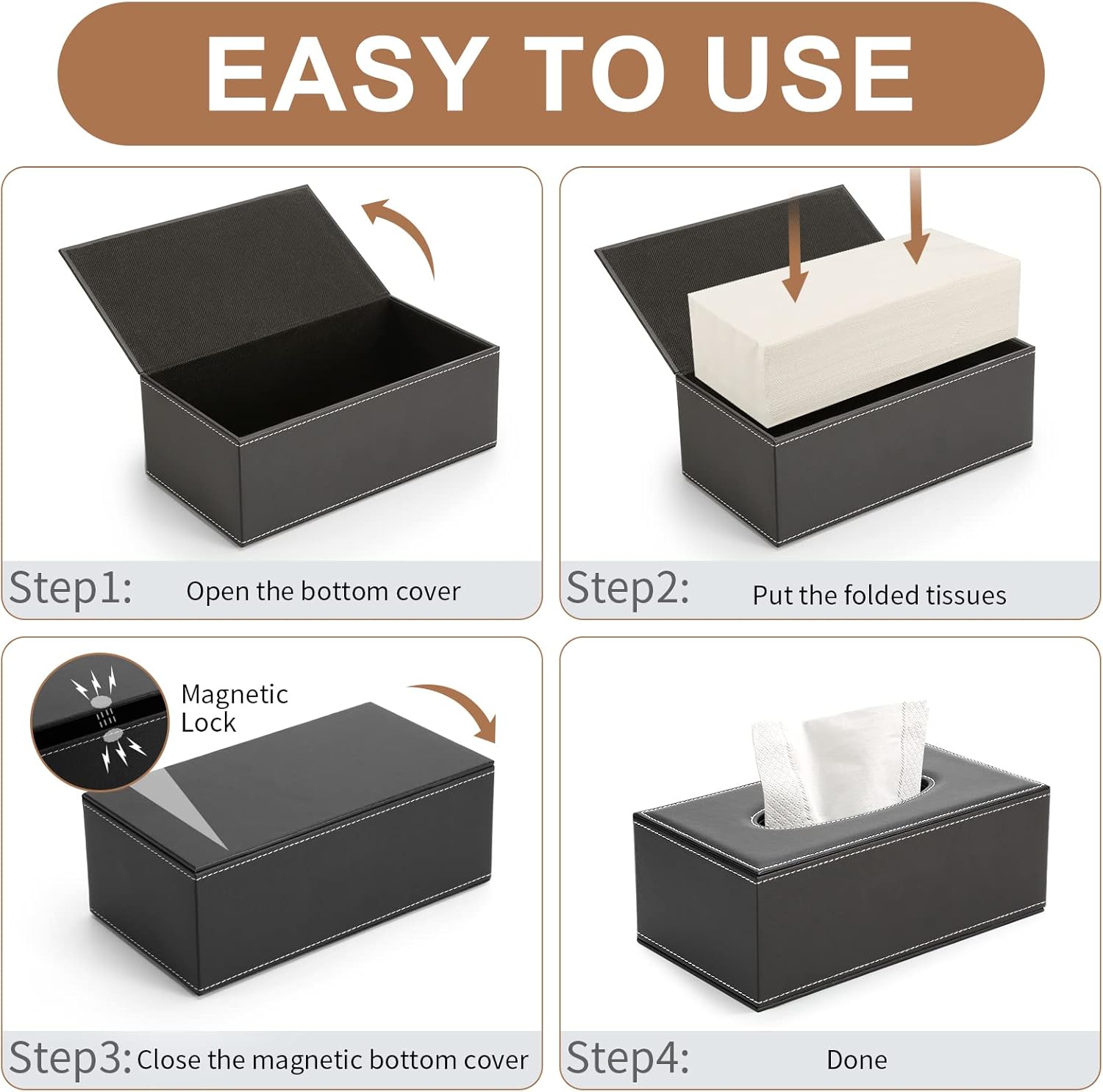 EASY TO USE

Step1: Open the bottom cover

Step2: Put the folded tissues

Magnetic Lock

Step3: Close the magnetic bottom cover

Step4: Done