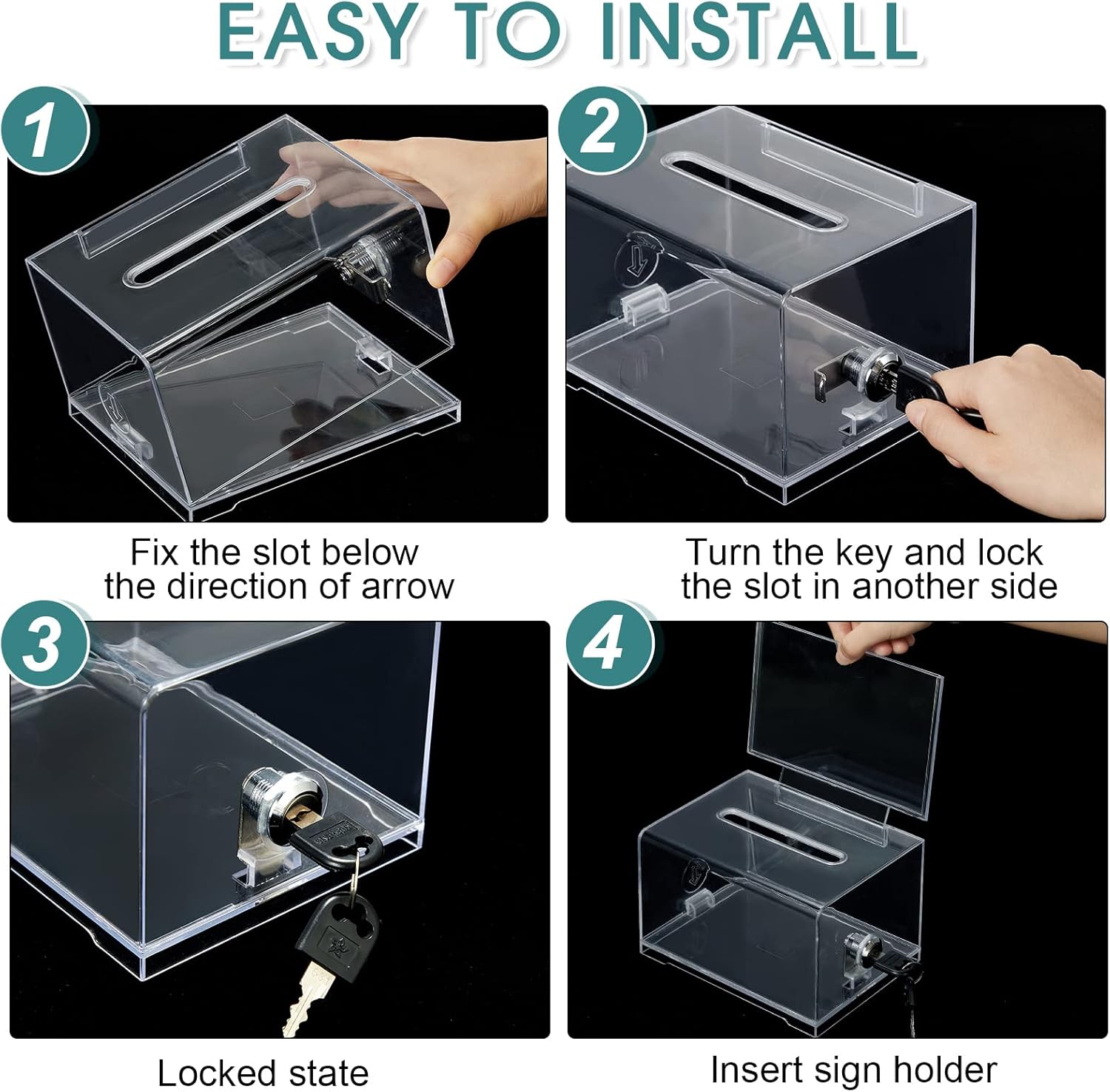 EASY TO INSTALL

1

Fix the slot below the direction of arrow

2

Turn the key and lock the slot in another side

3

Locked state

4

Insert sign holder