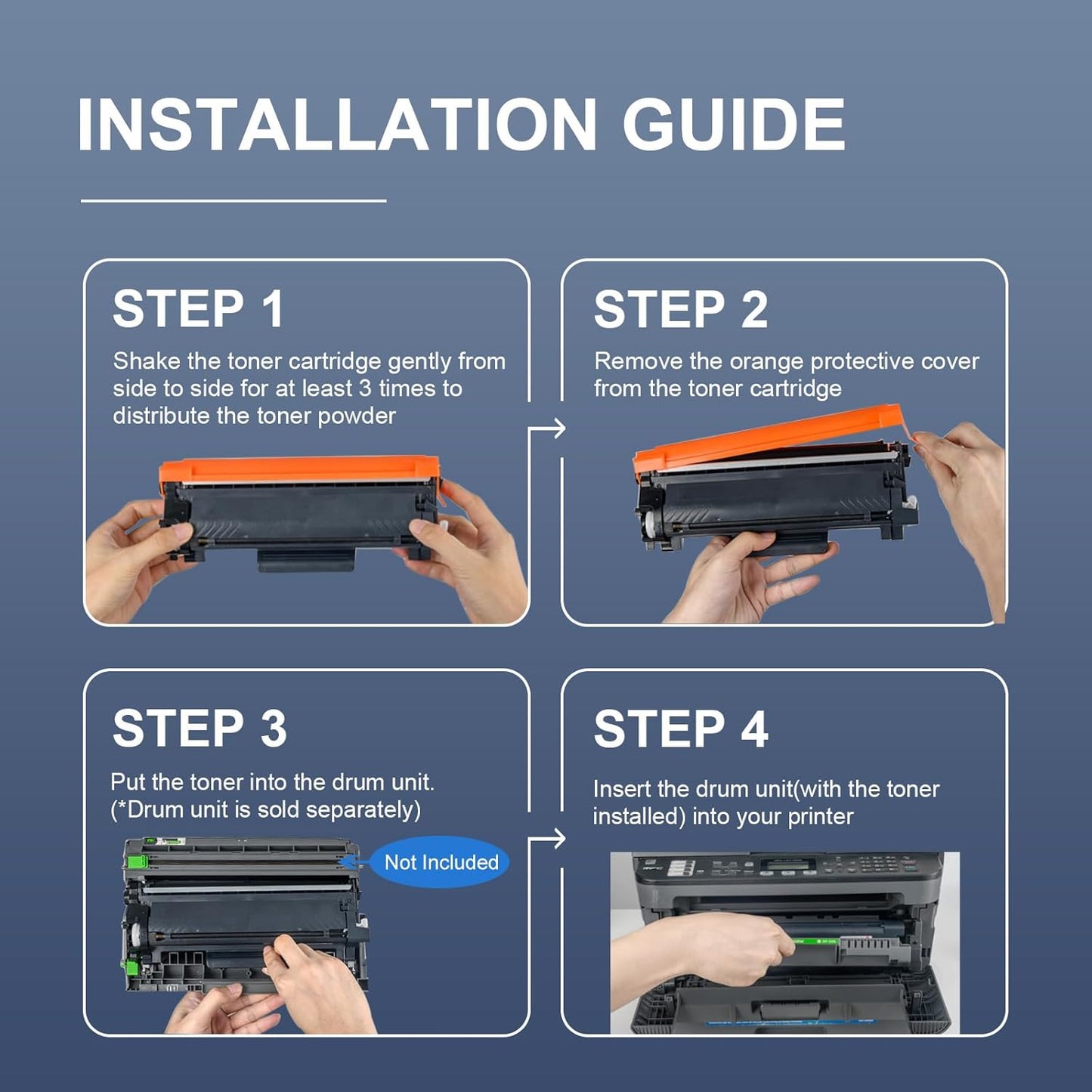 INSTALLATION GUIDE

STEP 1

Shake the toner cartridge gently from side to side for at least 3 times to distribute the toner powder

STEP 2

Remove the orange protective cover from the toner cartridge

STEP 3

Put the toner into the drum unit. (*Drum unit is sold separately)

Not Included

STEP 4

Insert the drum unit(with the toner installed) into your printer