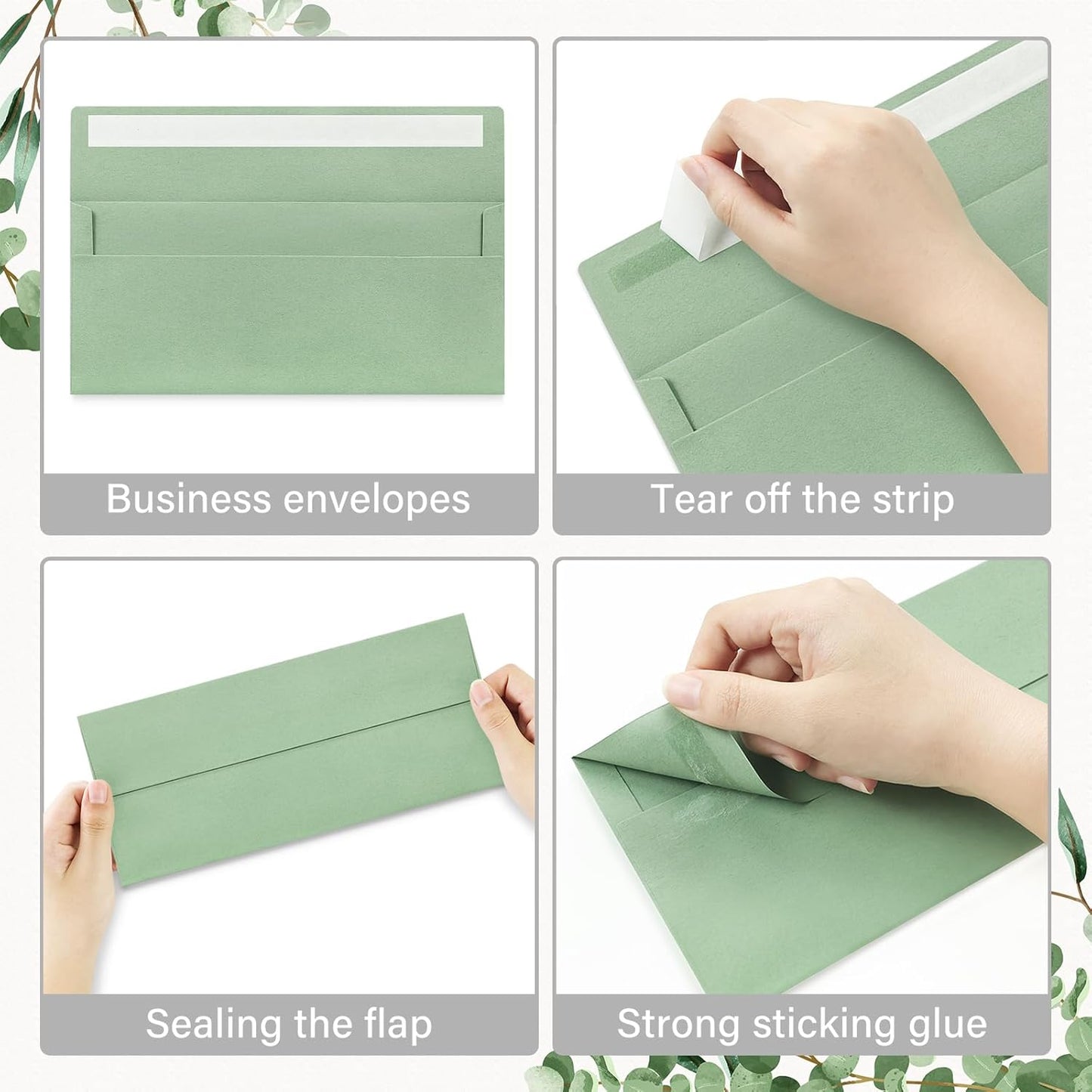 Business envelopes

Tear off the strip

Sealing the flap

Strong sticking glue