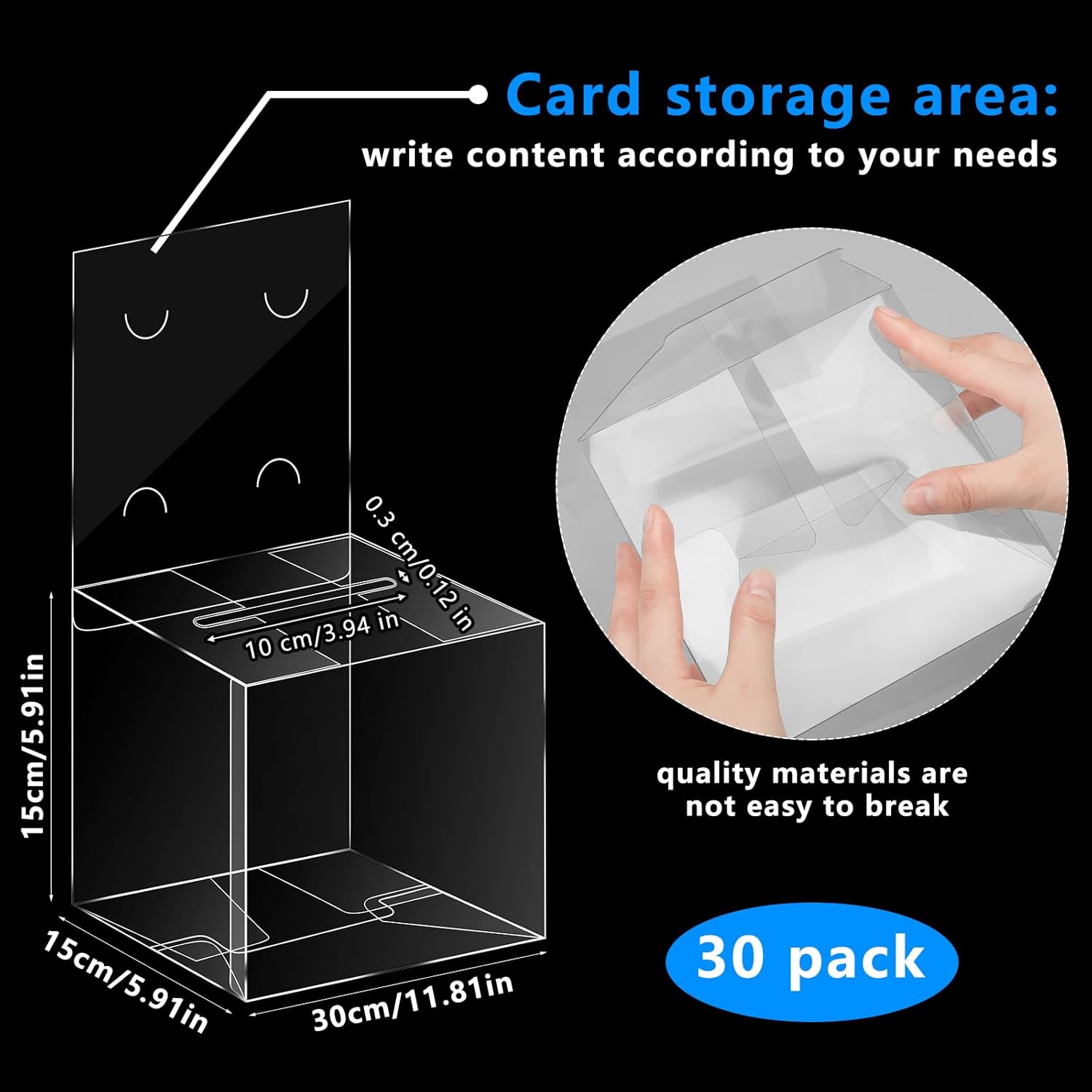 Card storage area:
write content according to your needs

0.3 cm/0.12 in

10 cm/3.94 in

15cm/5.91in

15cm/5.91in

30cm/11.81in

quality materials are not easy to break

30 pack