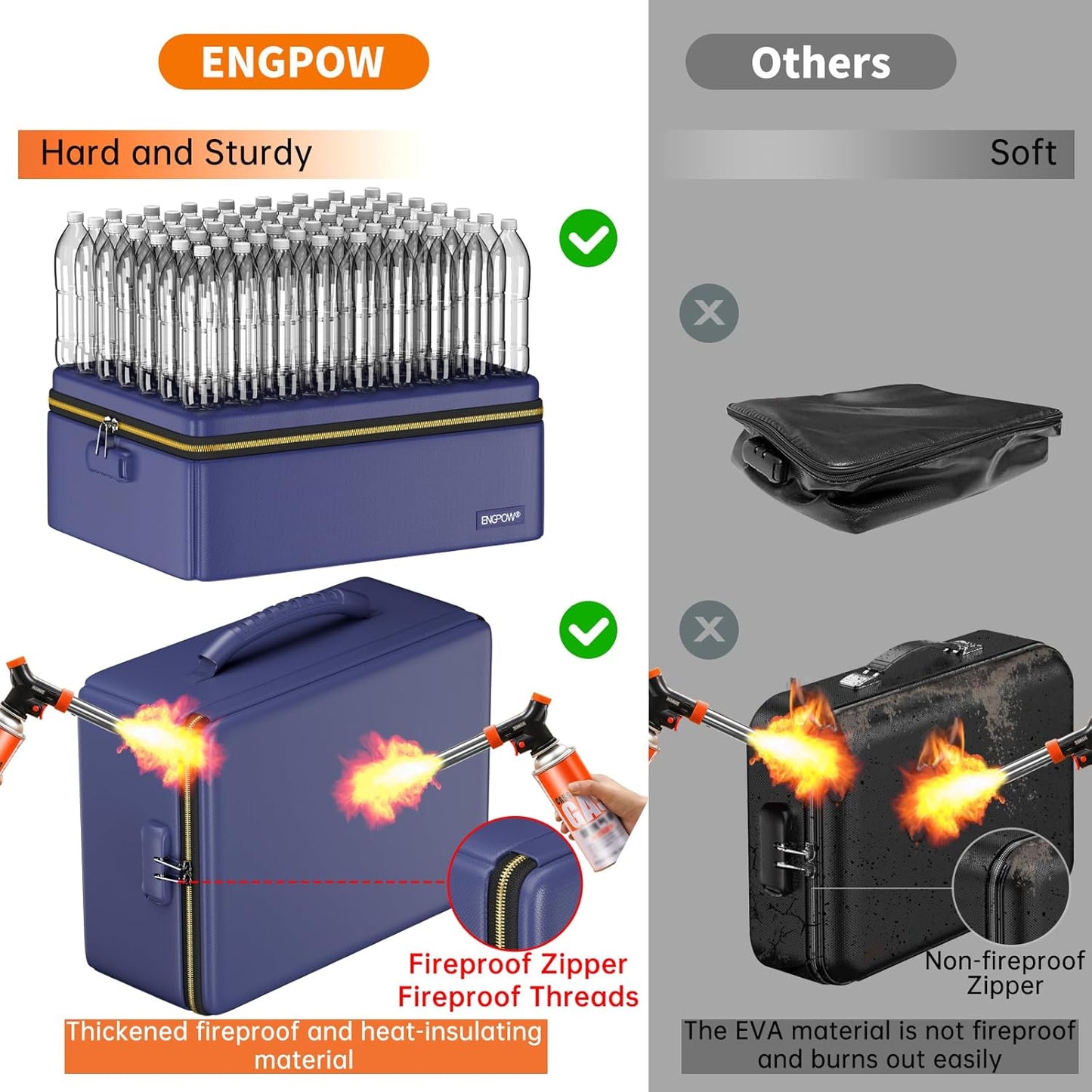 ENGPOW

Hard and Sturdy

ENGPOW®

Fireproof Zipper
Fireproof Threads

Thickened fireproof and heat-insulating material

Others

Soft

Non-fireproof Zipper

The EVA material is not fireproof and burns out easily