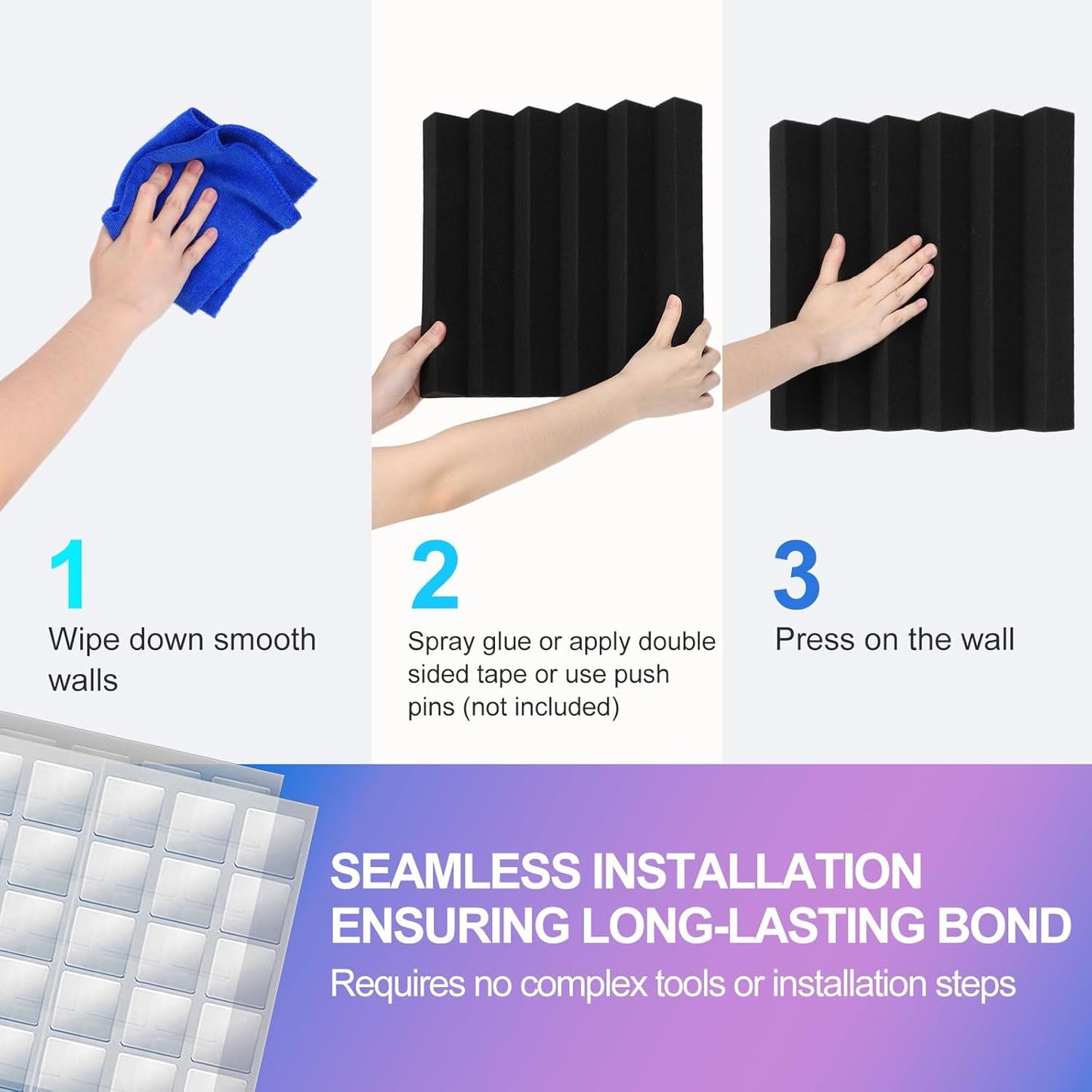 1
Wipe down smooth walls

2
Spray glue or apply double sided tape or use push pins (not included)

3
Press on the wall

SEAMLESS INSTALLATION
ENSURING LONG-LASTING BOND
Requires no complex tools or installation steps