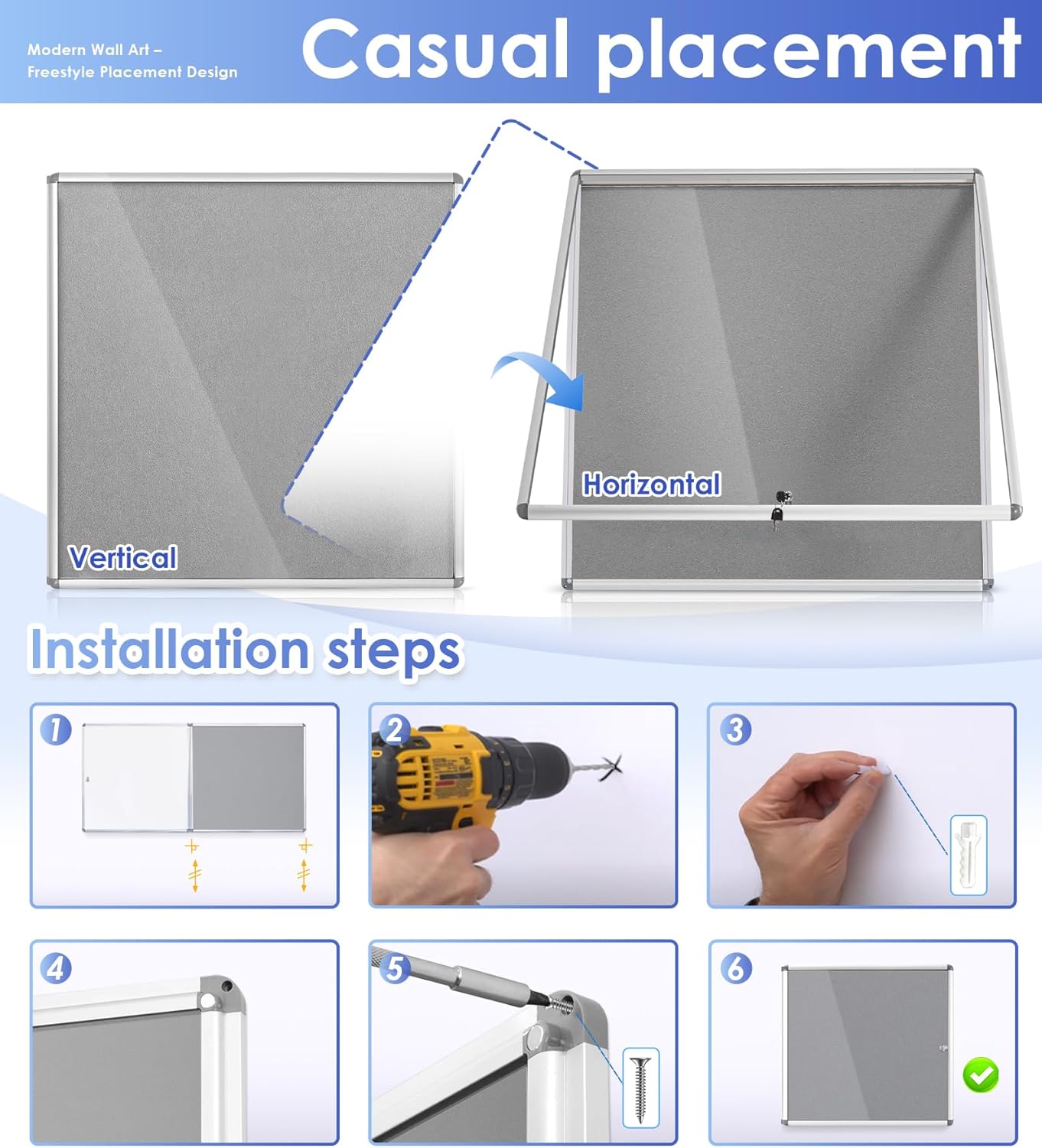 Modern Wall Art – Freestyle Placement Design

Casual placement

Vertical

Horizontal

Installation steps

1

2

3

4

5

6