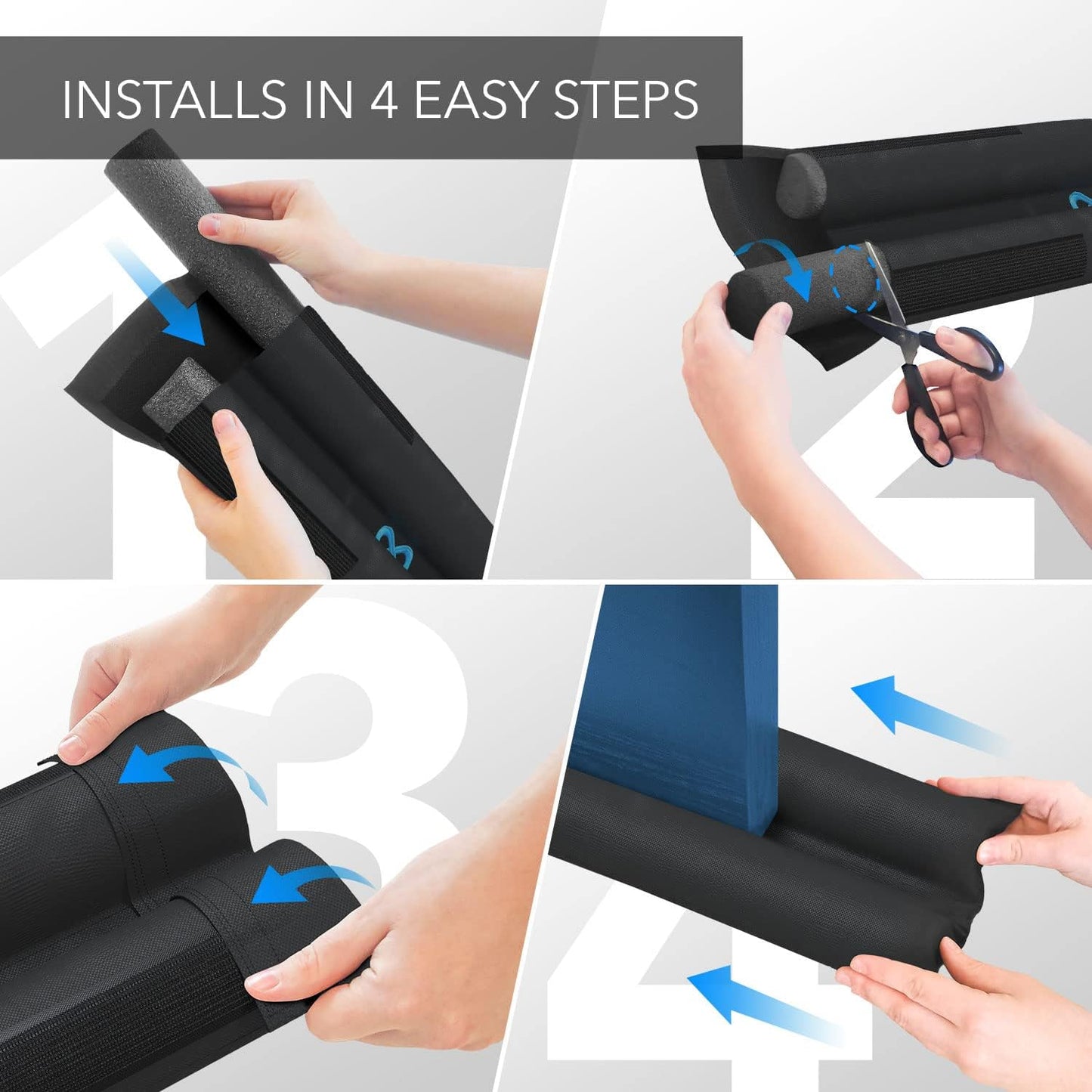 INSTALLS IN 4 EASY STEPS

1

2

3

4