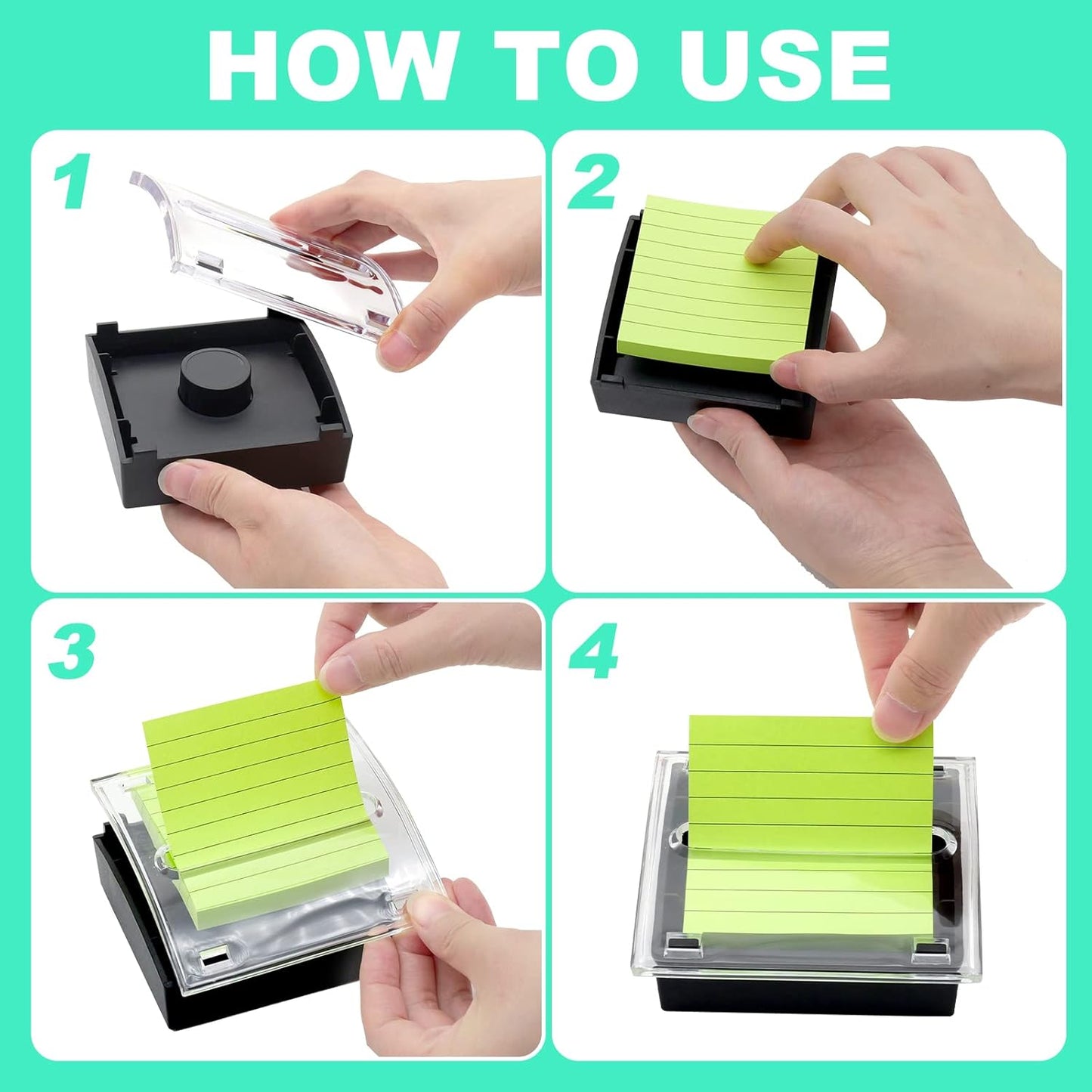 HOW TO USE

1

2

3

4