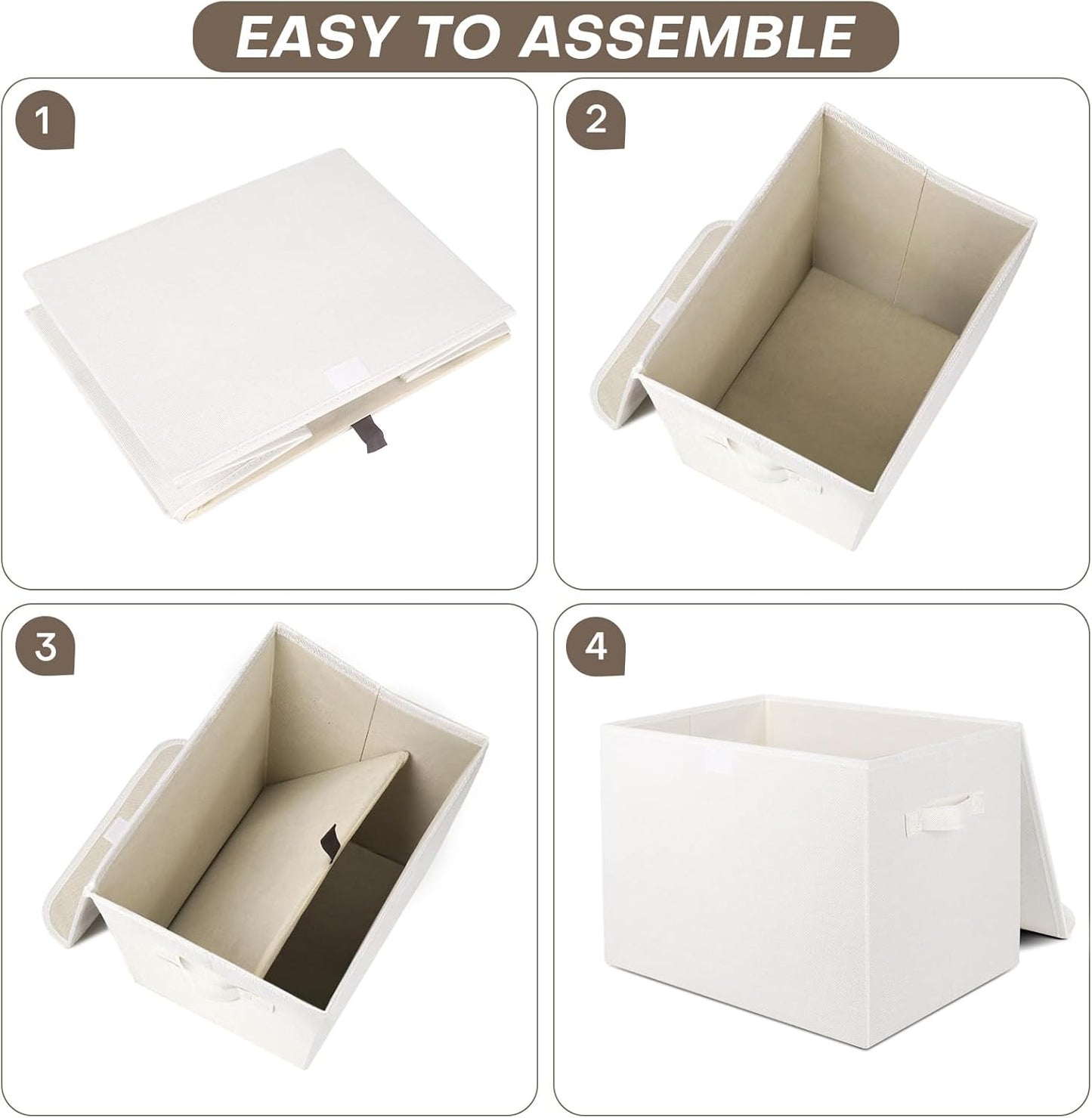 EASY TO ASSEMBLE

1

2

3

4