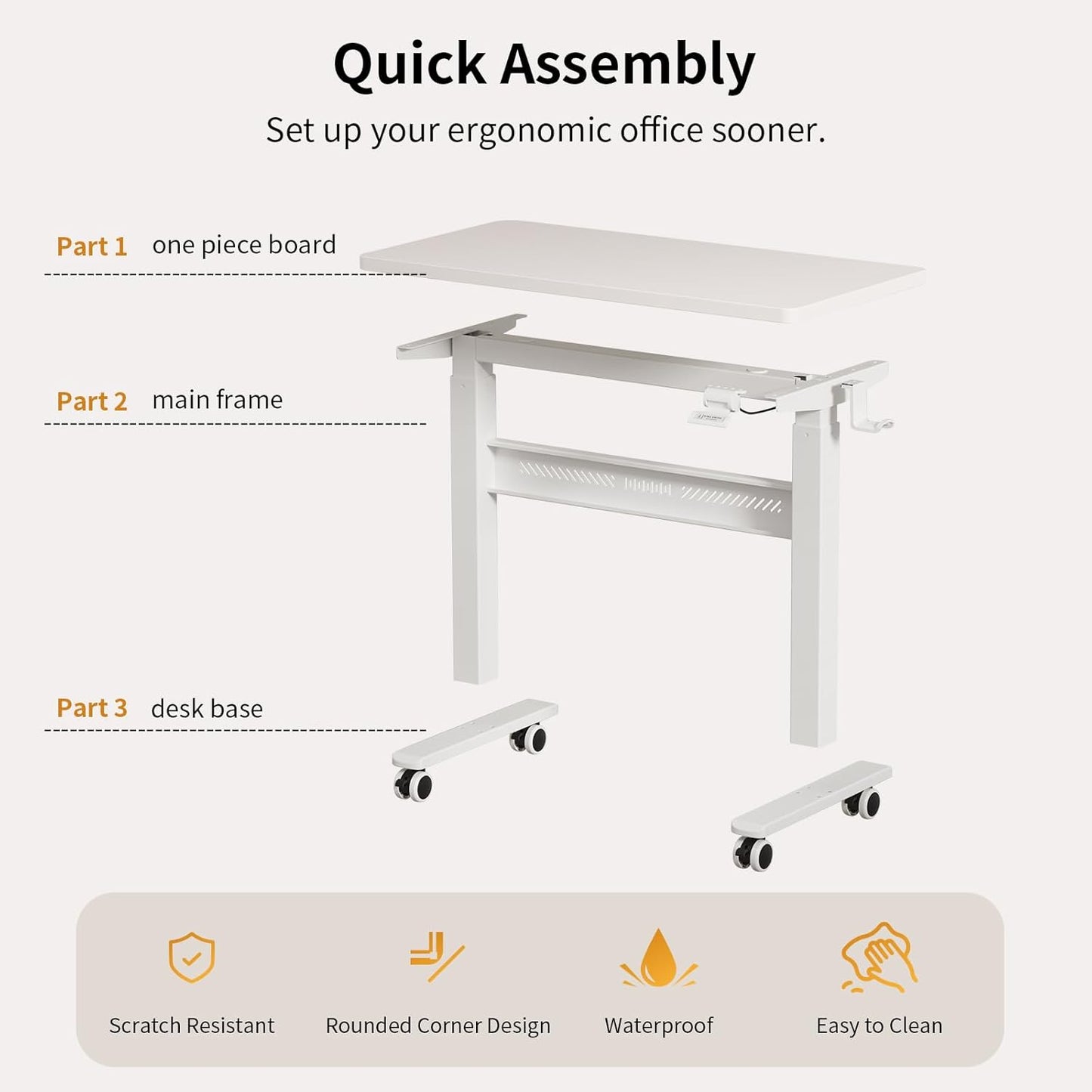 Quick Assembly

Set up your ergonomic office sooner.

Part 1 one piece board

Part 2 main frame

Part 3 desk base

Scratch Resistant

Rounded Corner Design

Waterproof

Easy to Clean