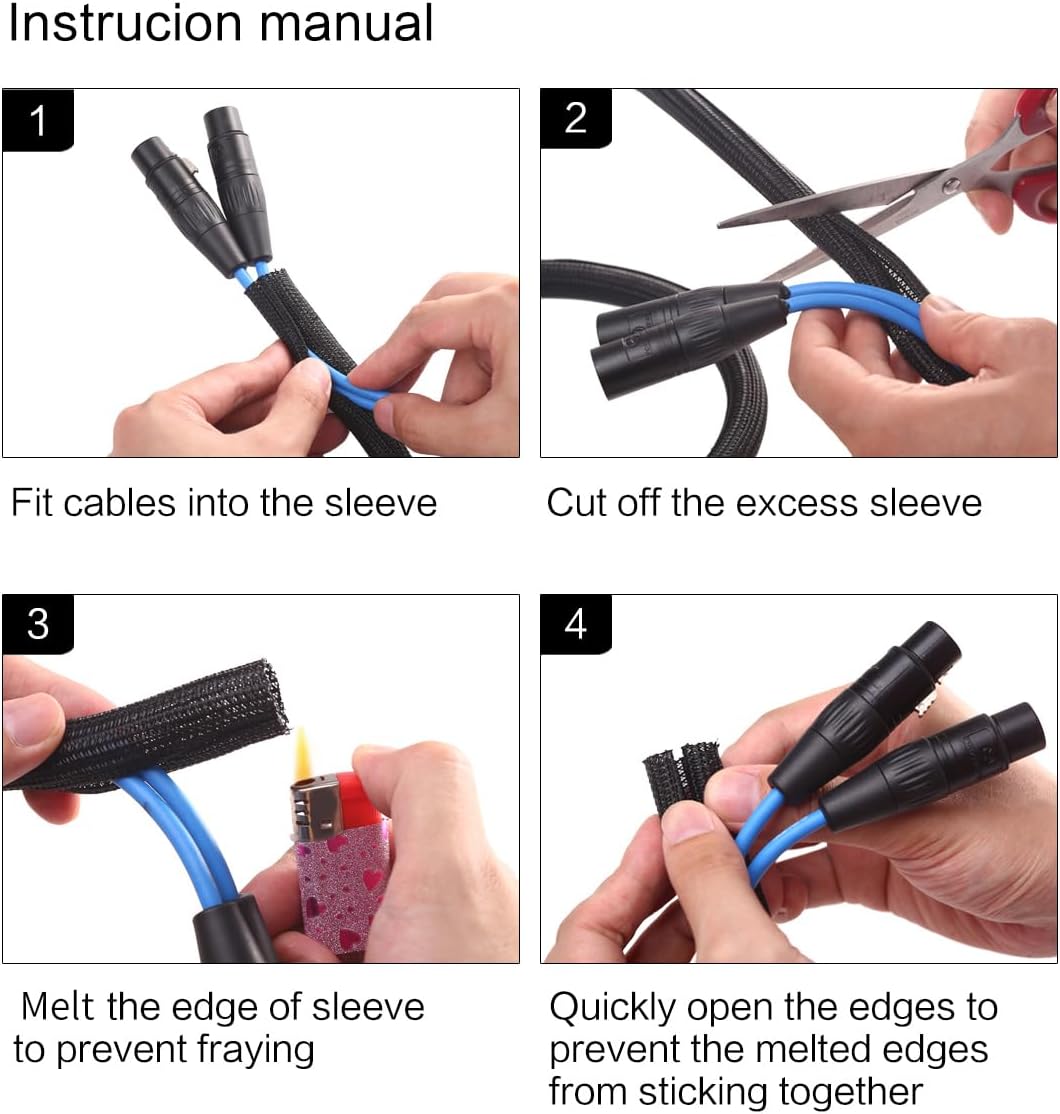 Instrucion manual

1

Fit cables into the sleeve

2

Cut off the excess sleeve

3

Melt the edge of sleeve to prevent fraying

4

Quickly open the edges to prevent the melted edges from sticking together