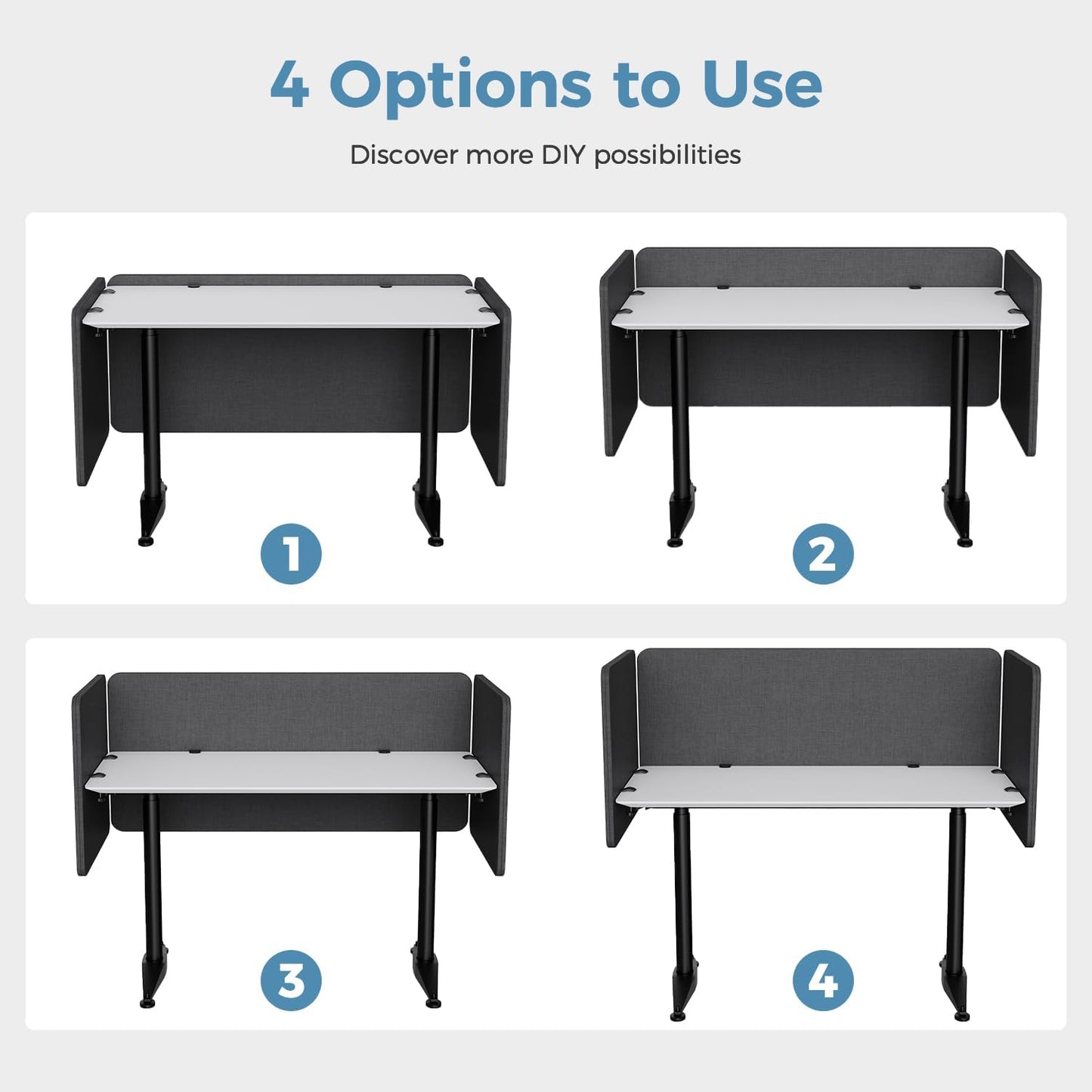 4 Options to Use

Discover more DIY possibilities

1

2

3

4